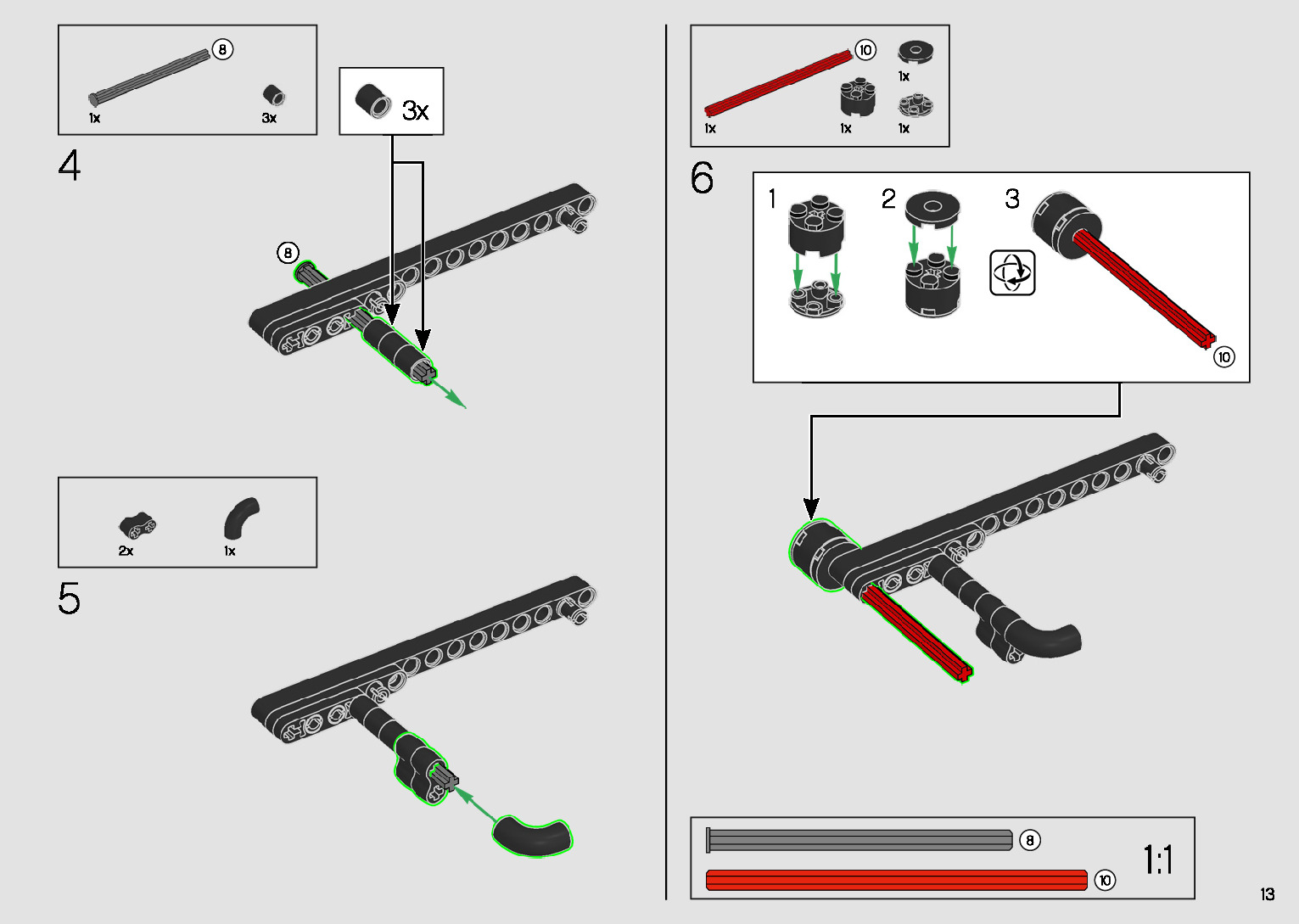 8
1x
3x
3x
4
8

2x
1x
5

10
1x
1x
1x
1x
6
1
2
3
10

8
10
1:1
13