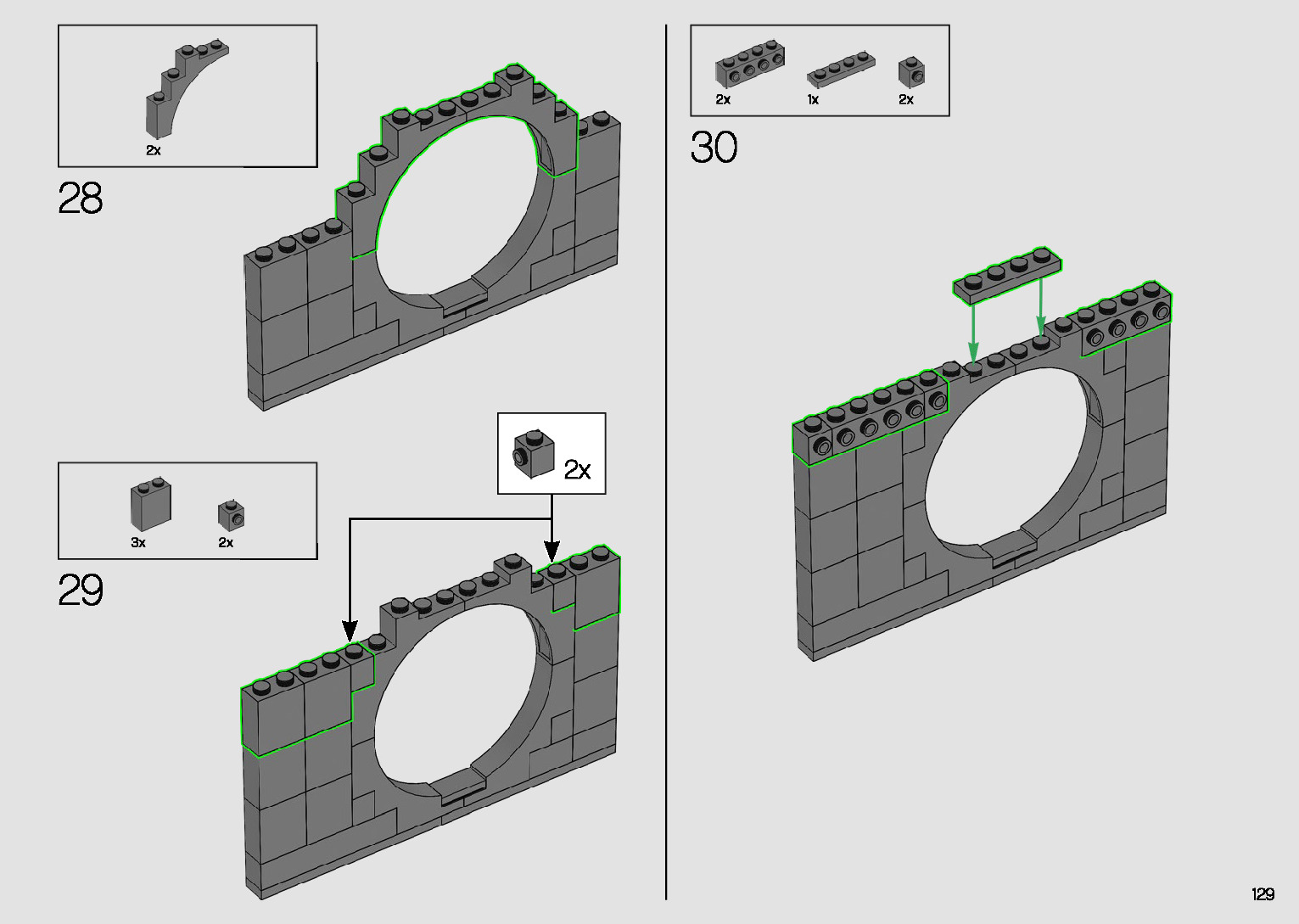 2x

28

3x 2x

29

2x

2x 1x 2x

30

129