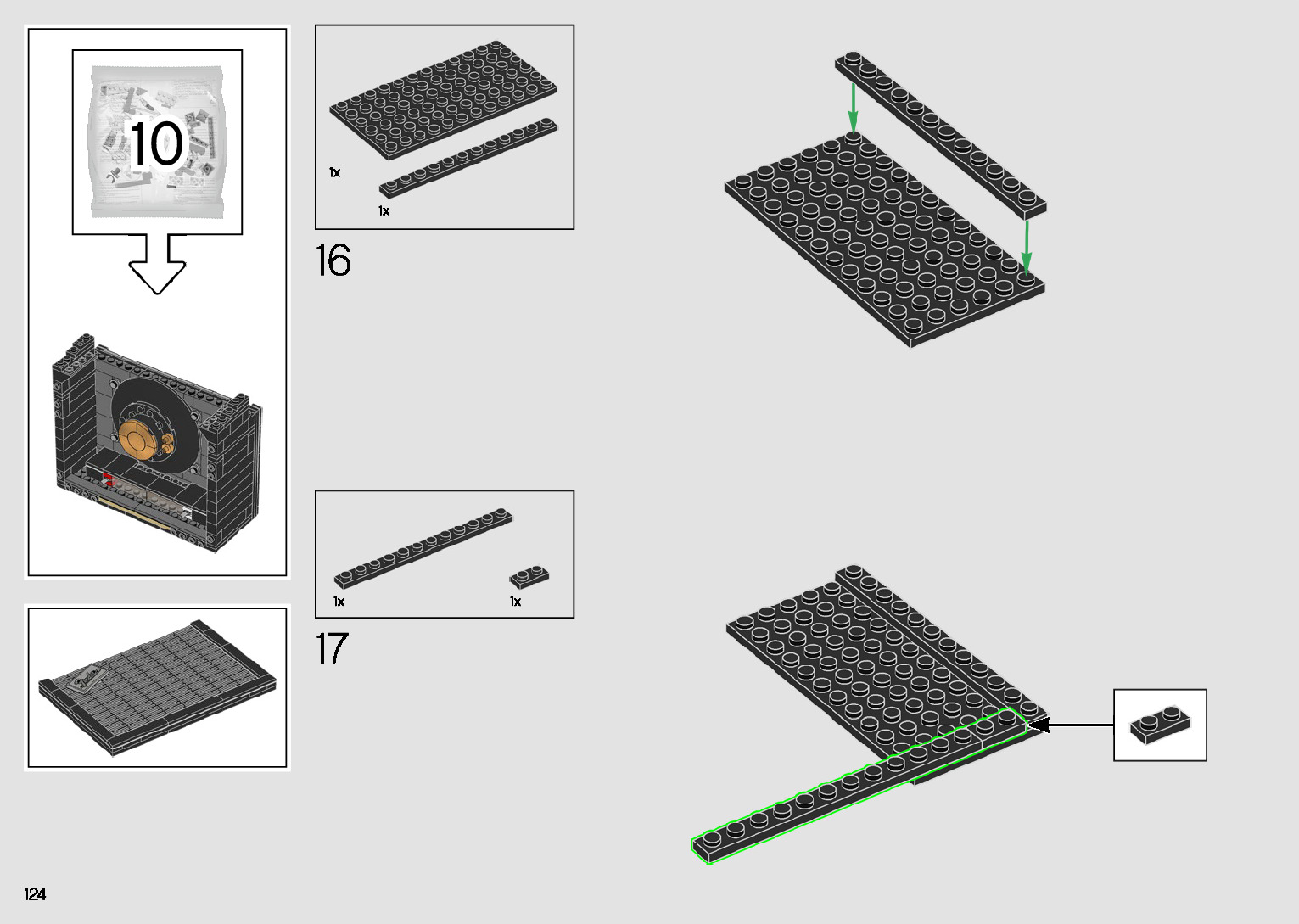 10

1x

1x

16

1x

1x

17

124