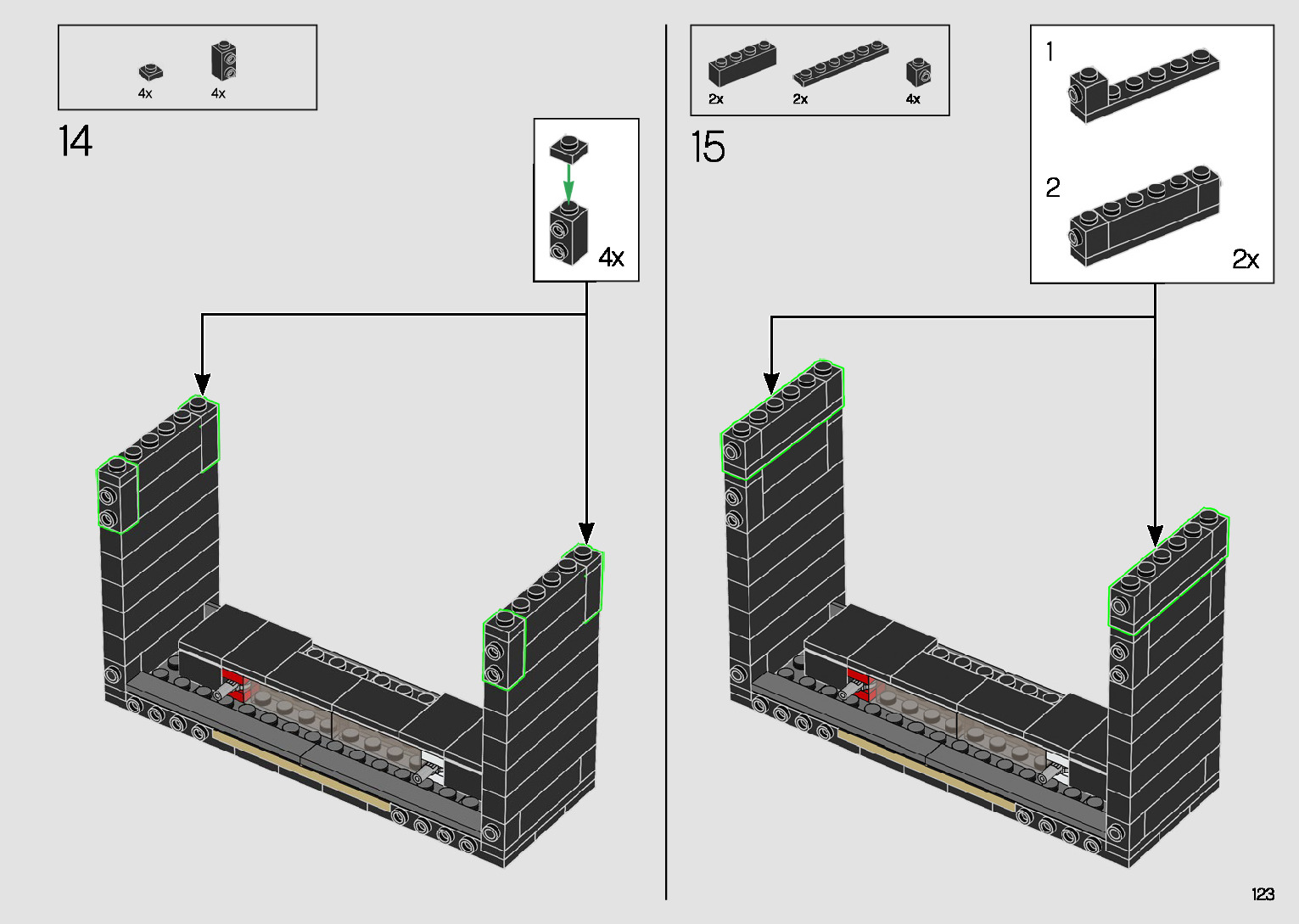 4x 4x

14

4x

2x 2x 4x

15

1

2

2x

123