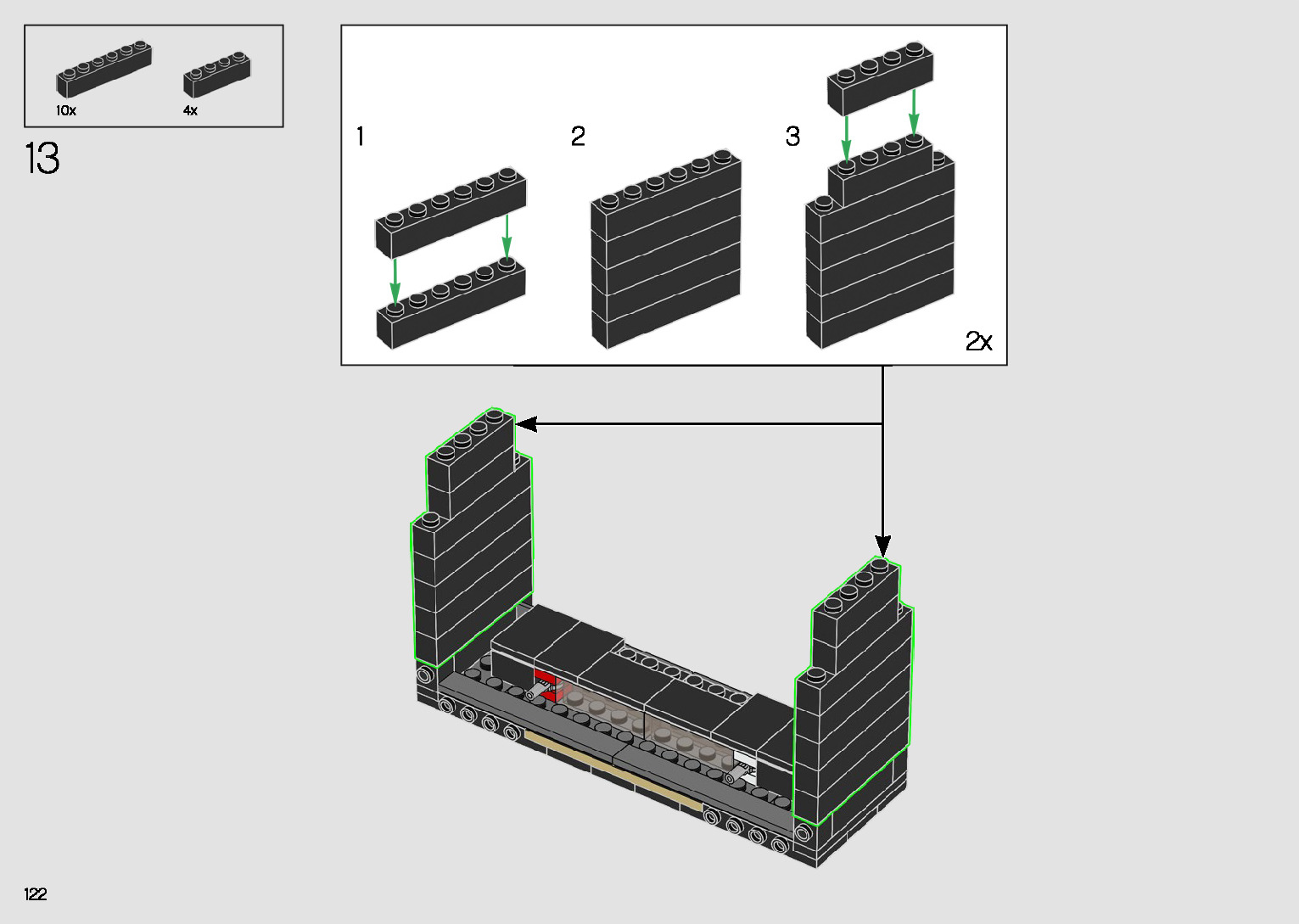 10x
4x

13

1

2

3

2x

122