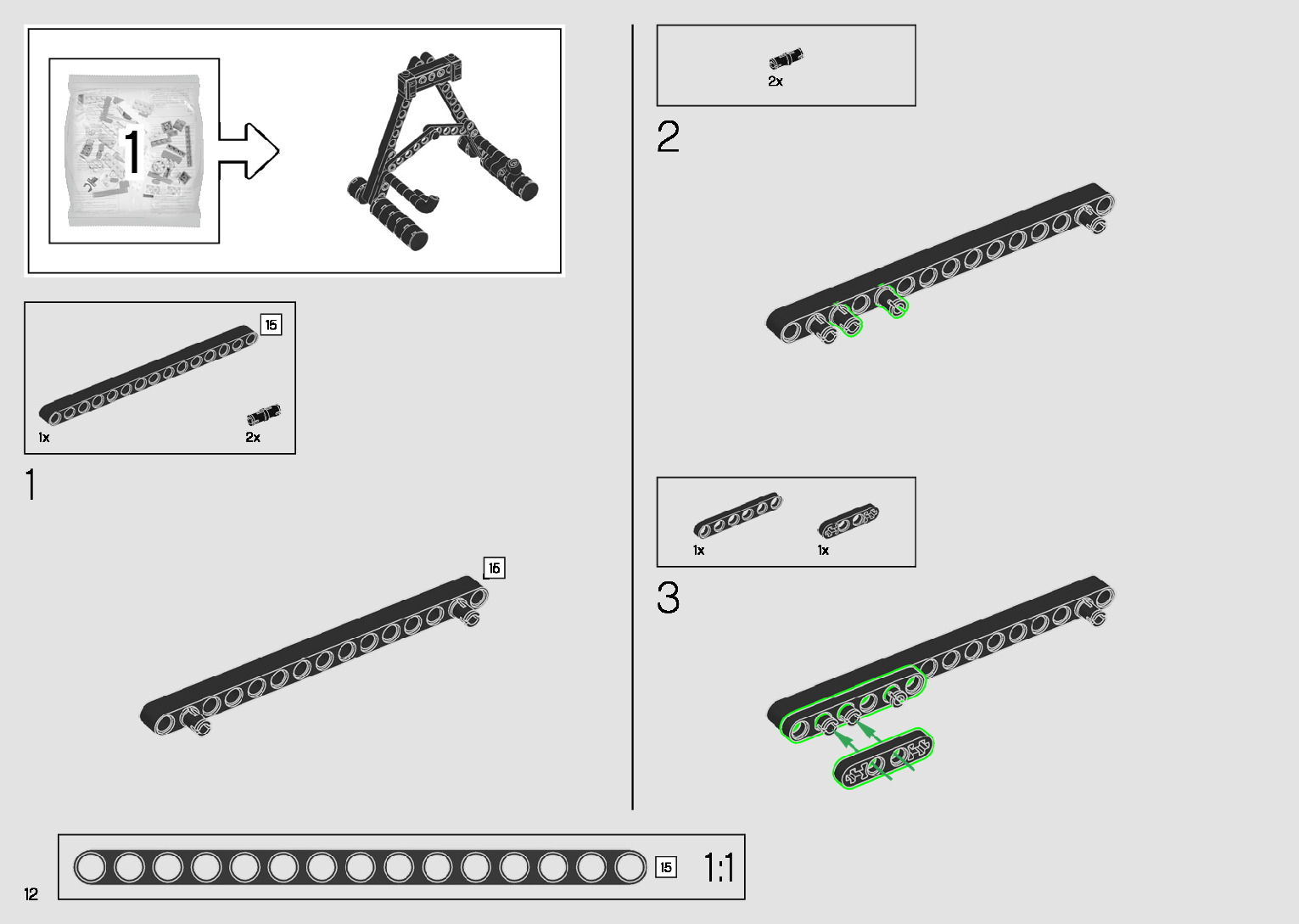 1

15
1x
2x

1

15

2x

2

1x
1x

3

15
1:1

12