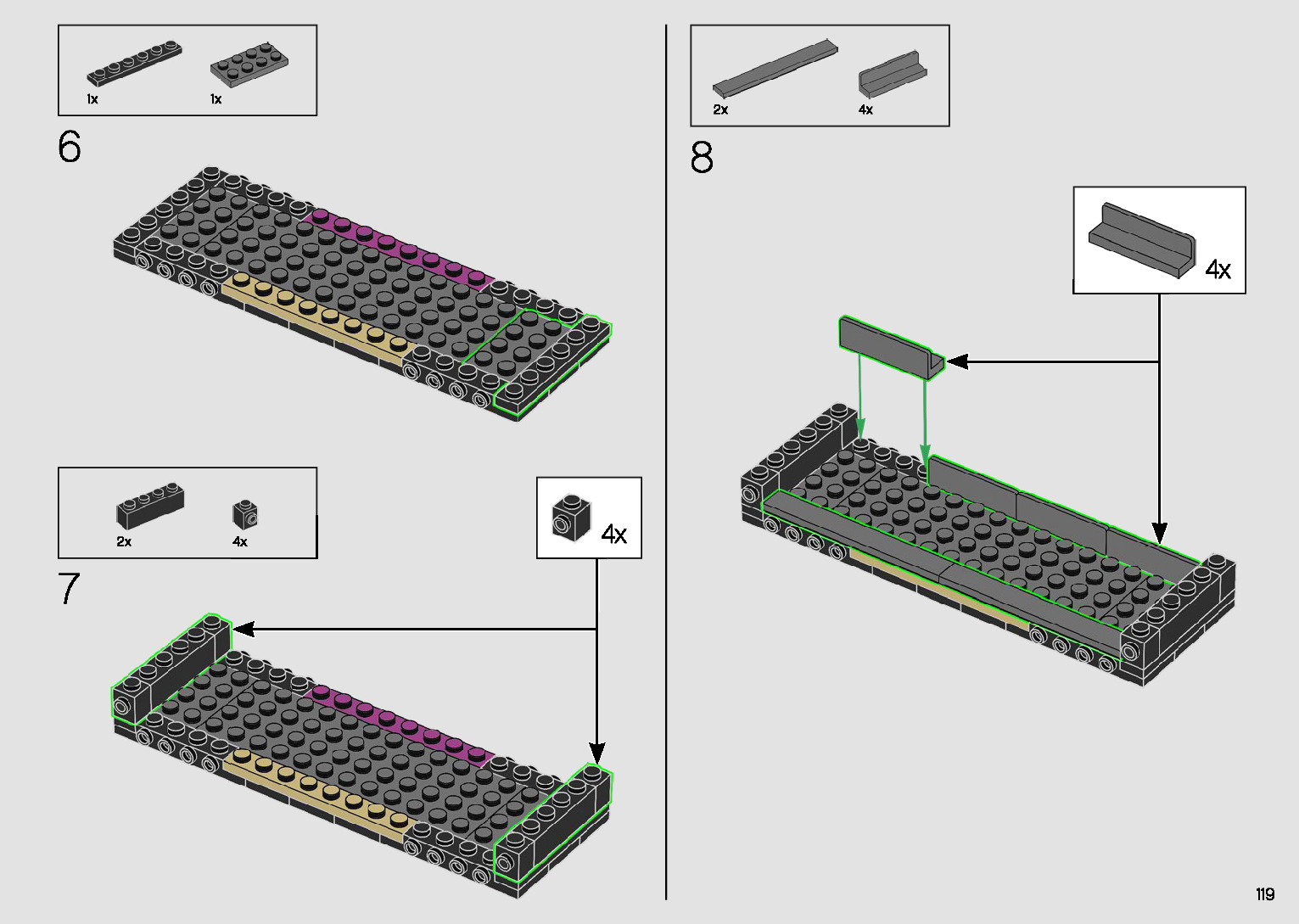 1x
1x

6

2x
4x

7

4x

2x
4x

8

4x

119