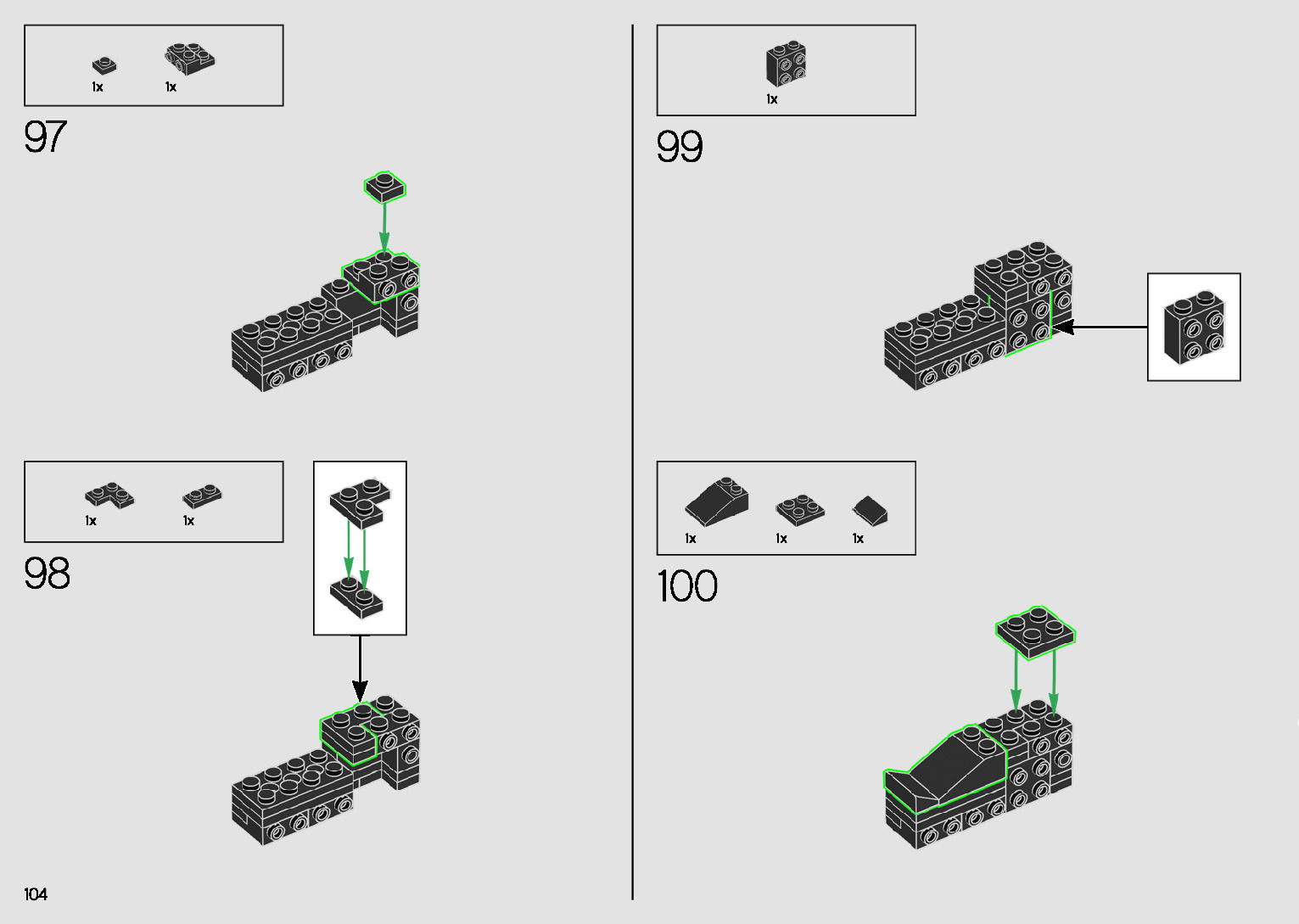 1x 1x

97

1x 1x

98

104

1x

99

1x 1x 1x

100