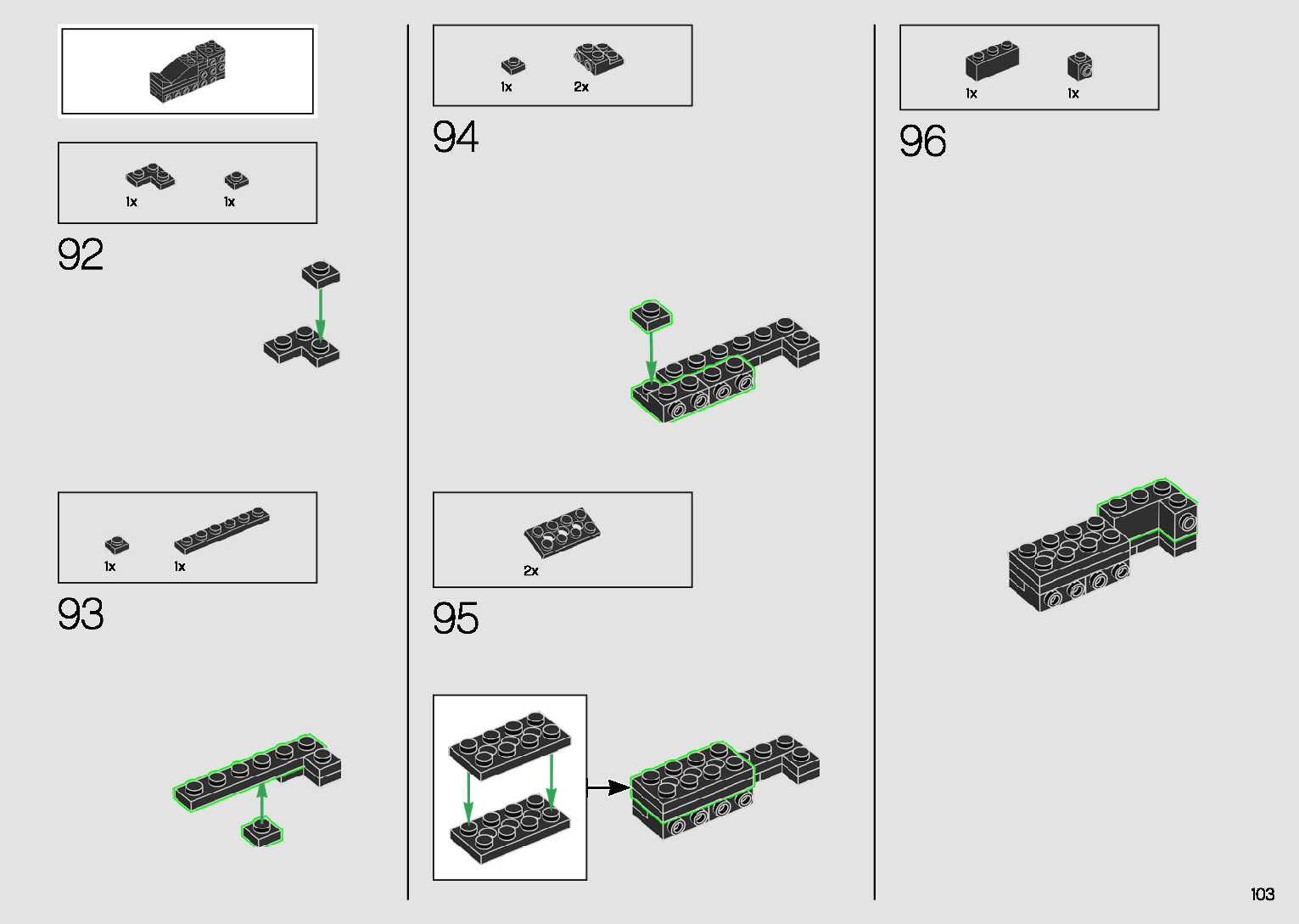 1x 1x

92

1x 1x

93

1x 2x

94

2x

95

1x 1x

96

103