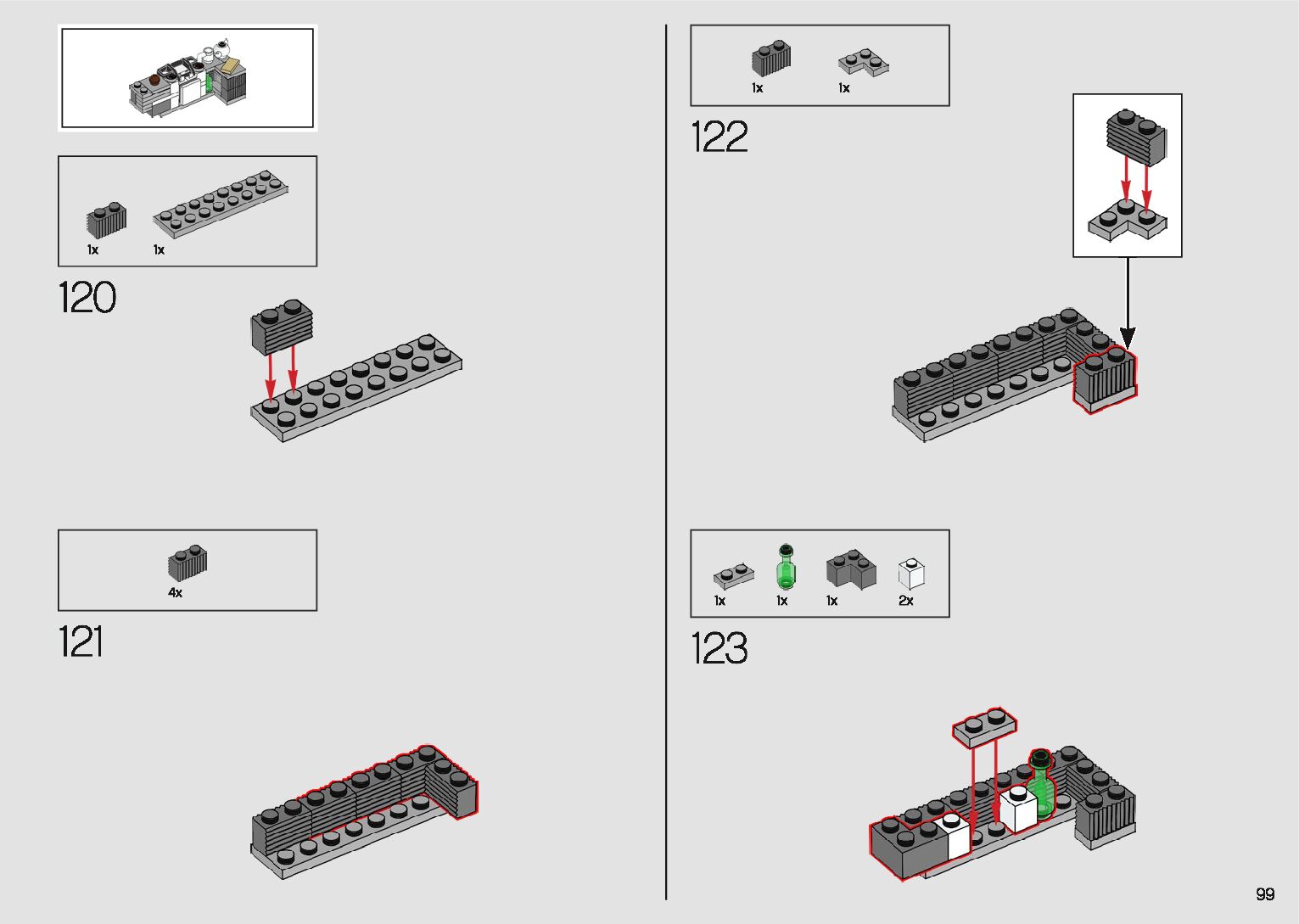 1x 1x

120

4x

121

1x 1x

122

1x 1x 1x 2x

123

99