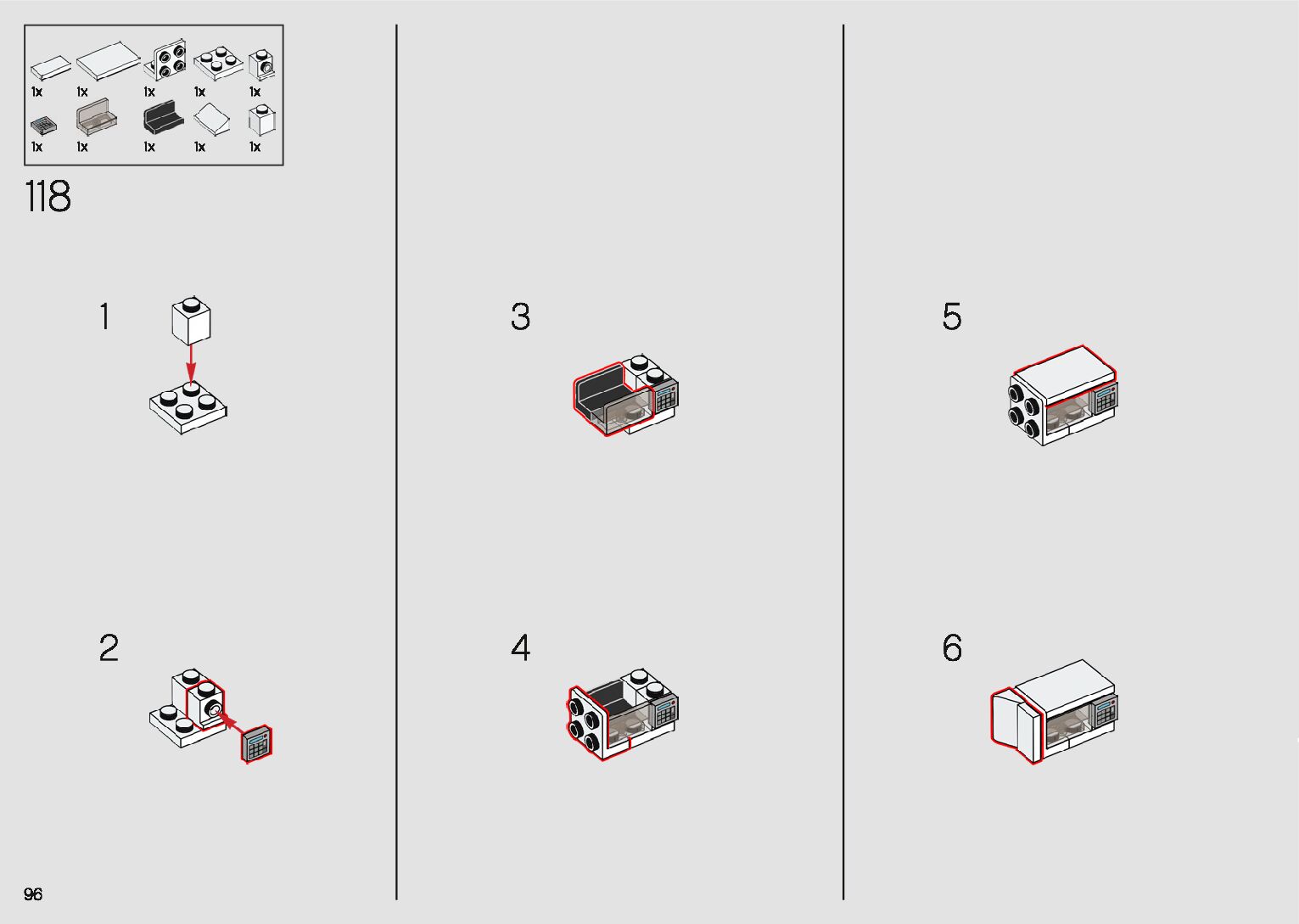 1x 1x 1x 1x 1x
1x 1x 1x 1x 1x

118

1

2

3

4

5

6

96