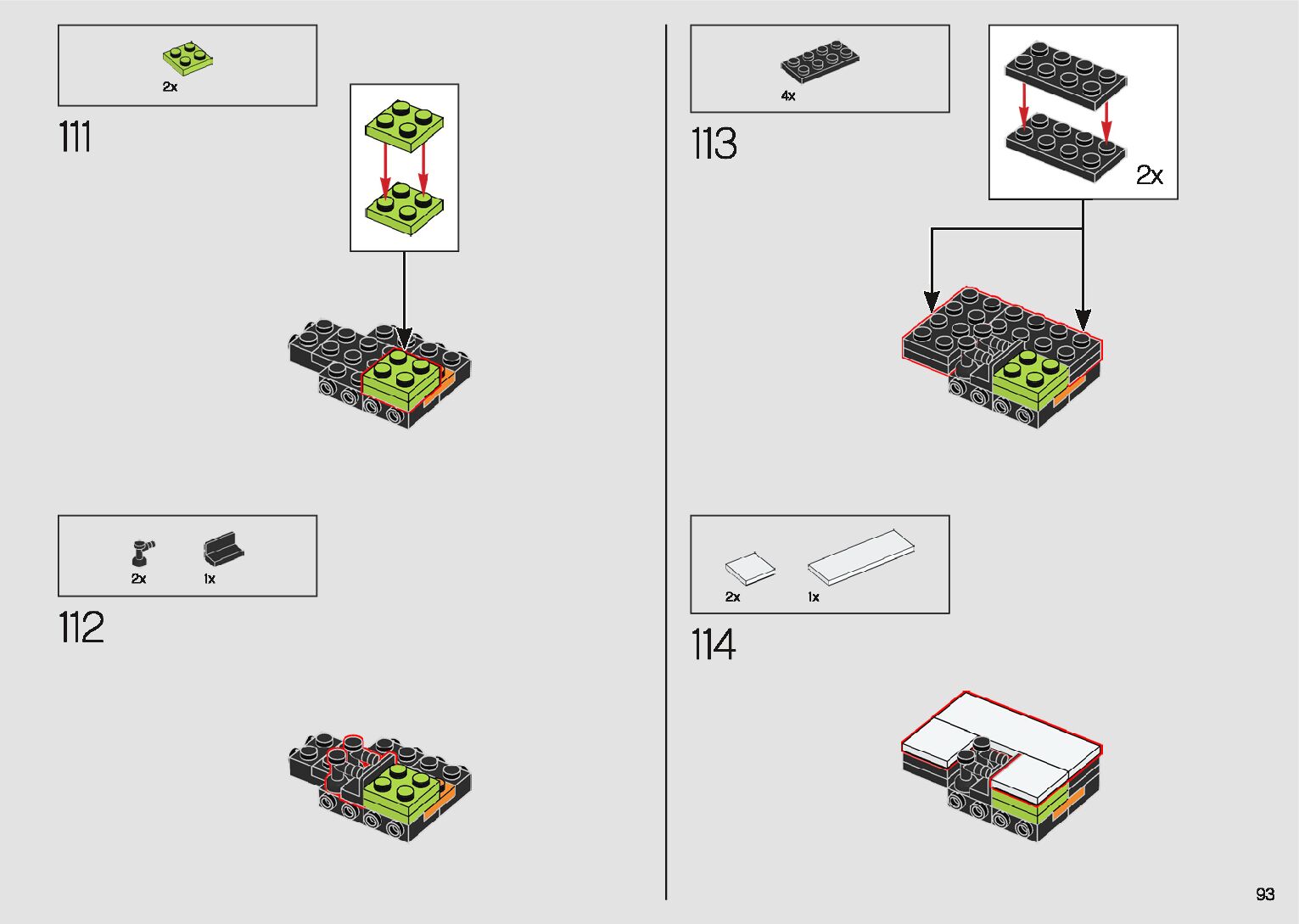 2x

111

2x 1x

112

4x

113

2x

2x 1x

114

93