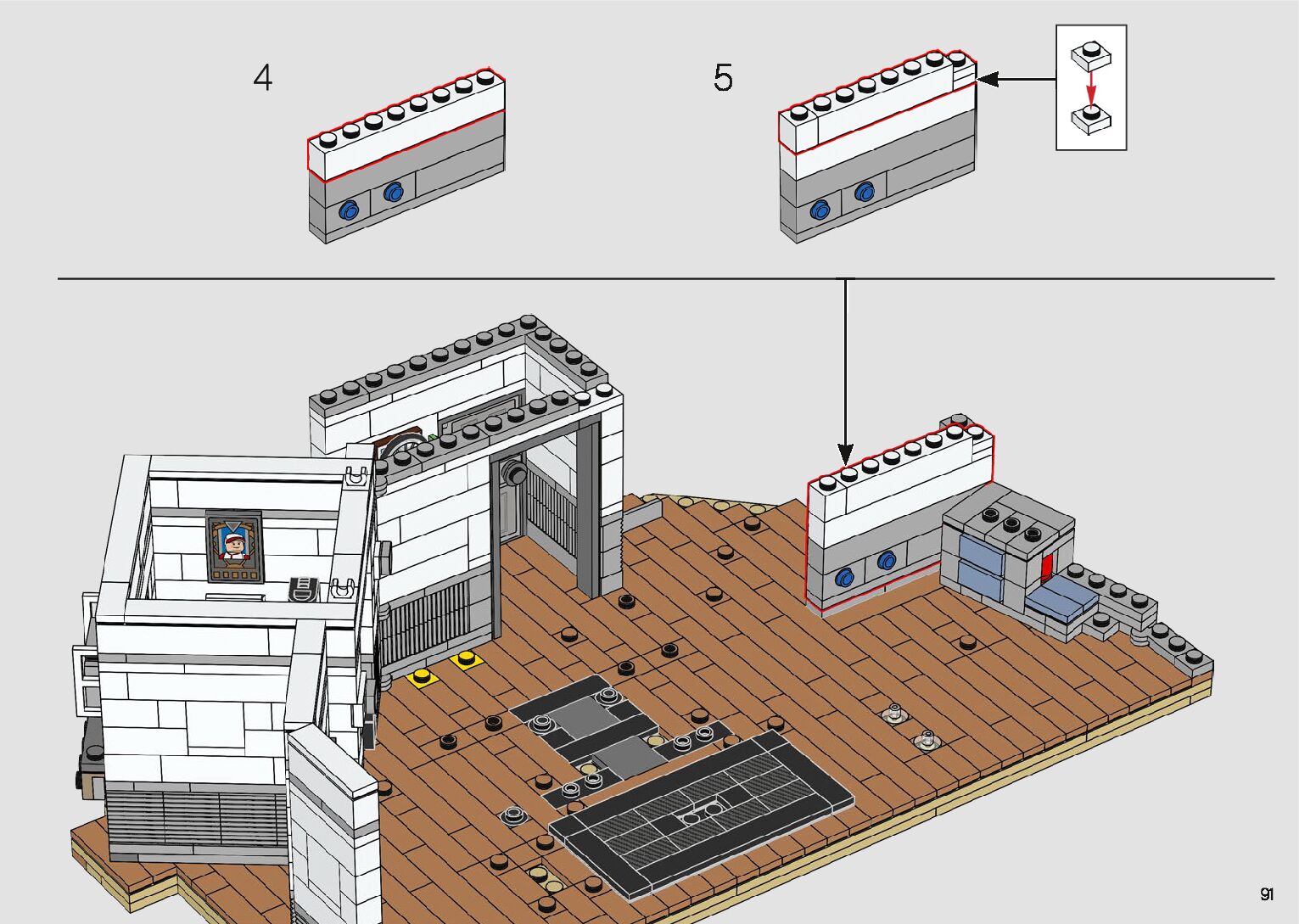 4

5

91