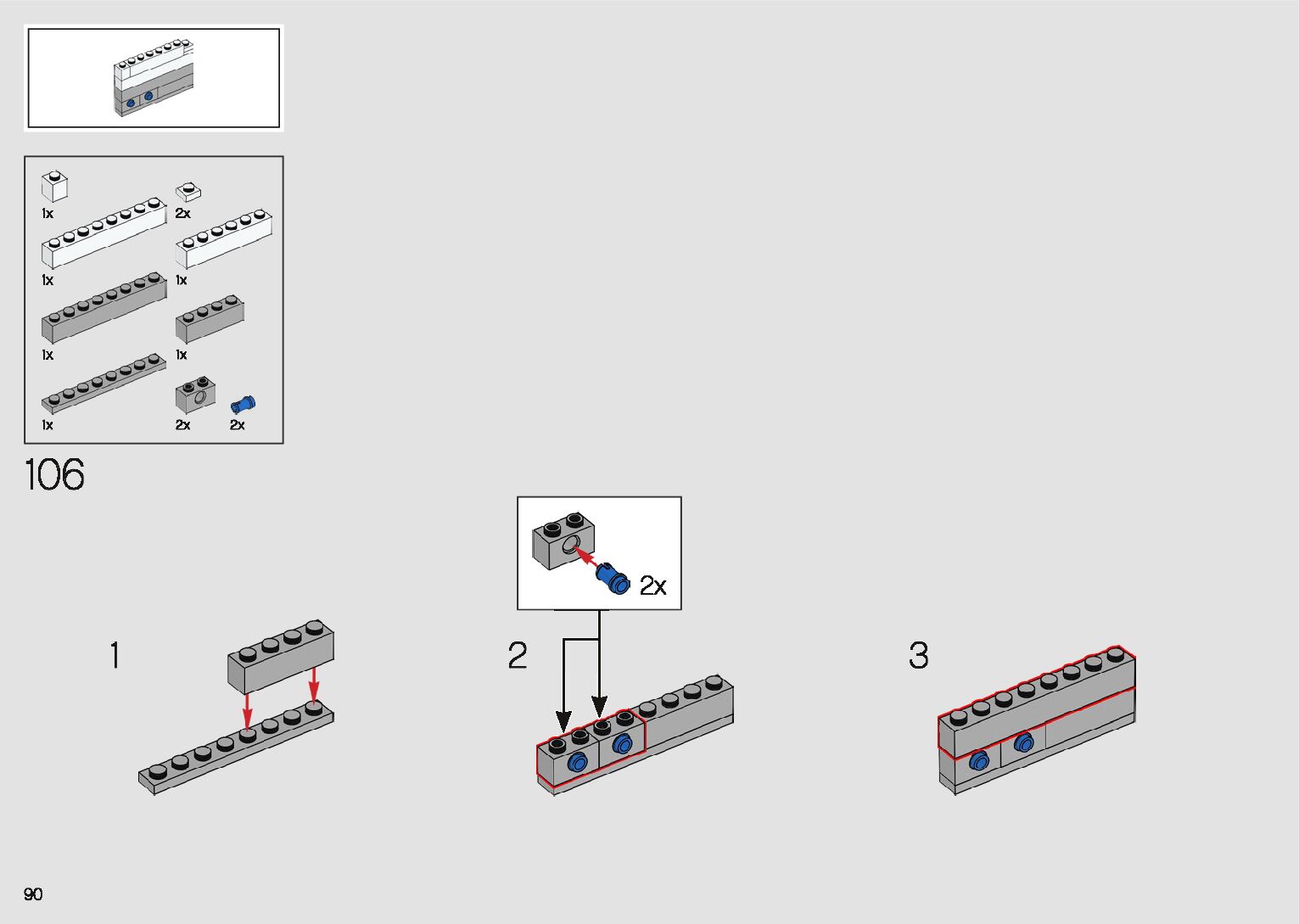 1x
2x
1x
1x
1x
1x
1x
2x
2x

106

2x

1

2

3

90