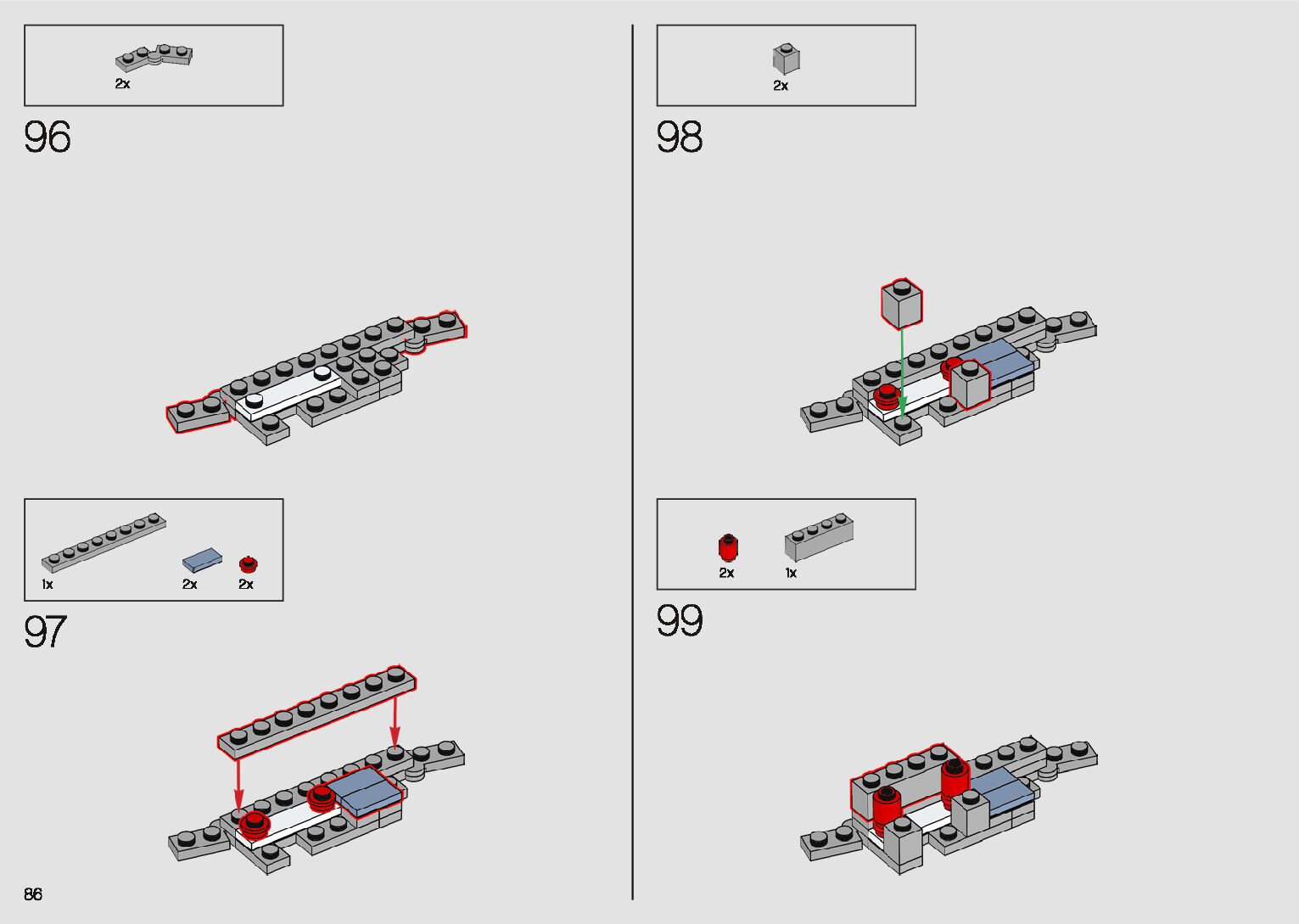 2x

96

1x 2x 2x

97

86

2x

98

2x 1x

99