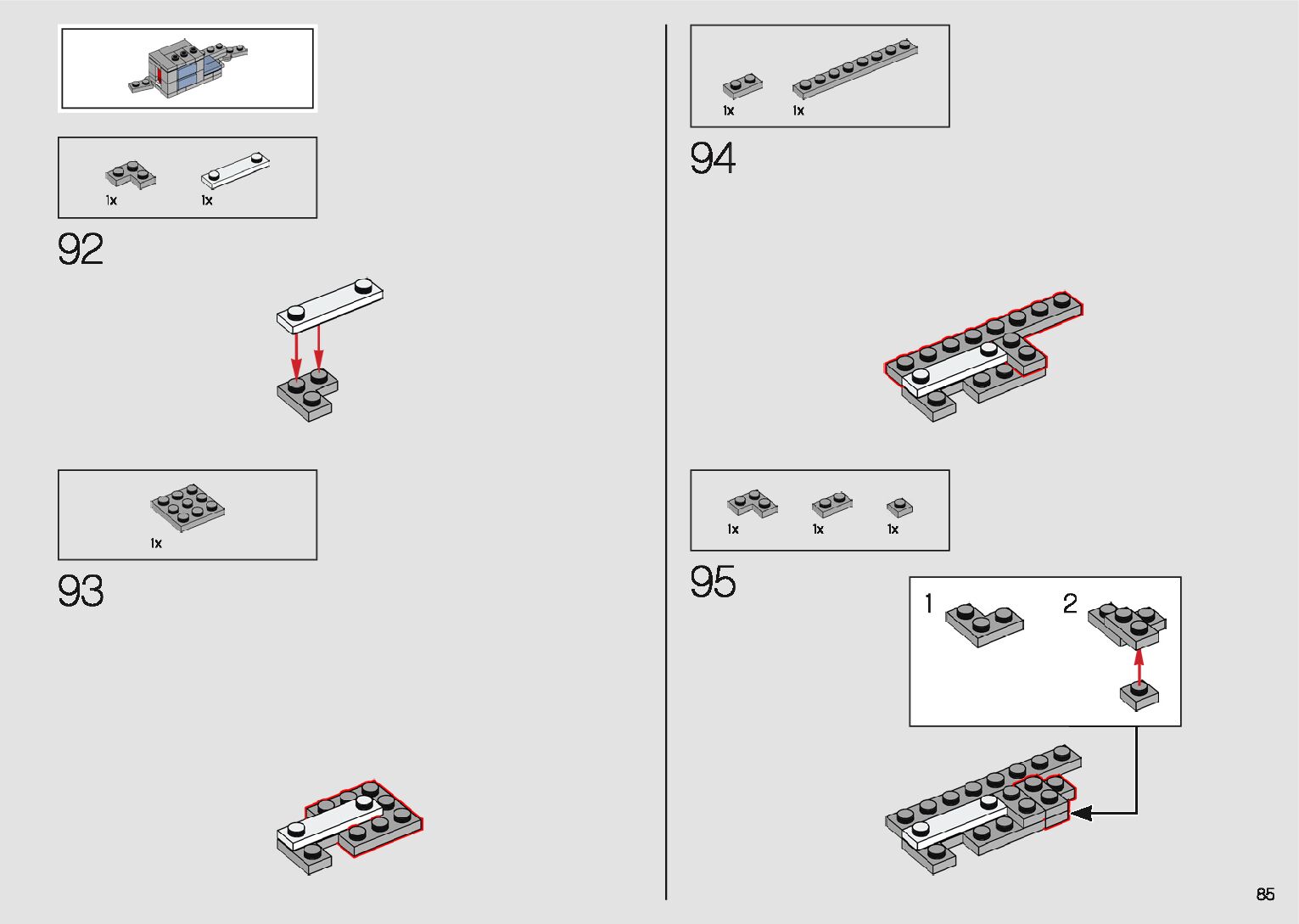 1x 1x

92

1x

93

1x 1x

94

1x 1x 1x

95

1

2

85