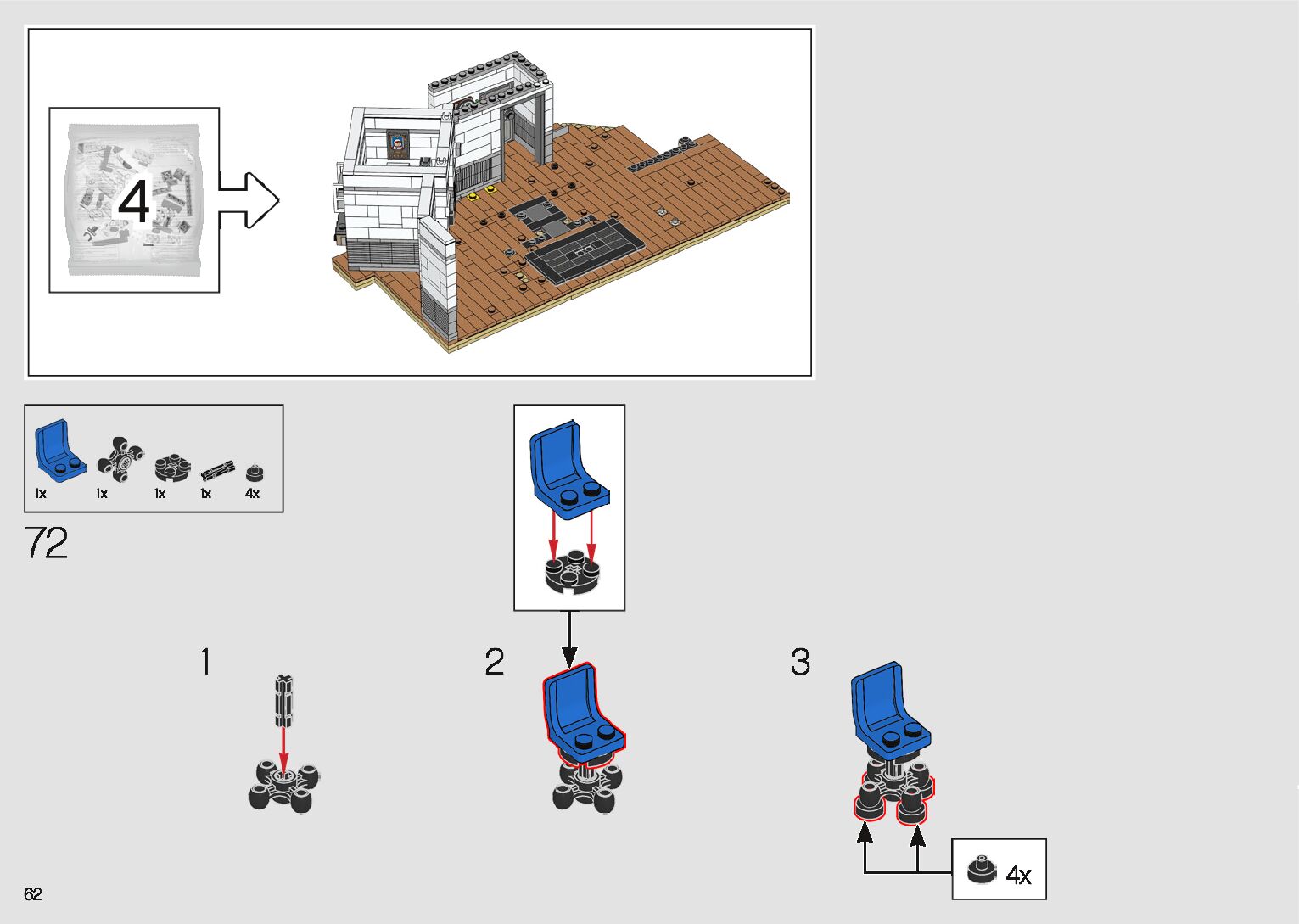 4

1x 1x 1x 1x 4x

72

1

2

3

4x

62