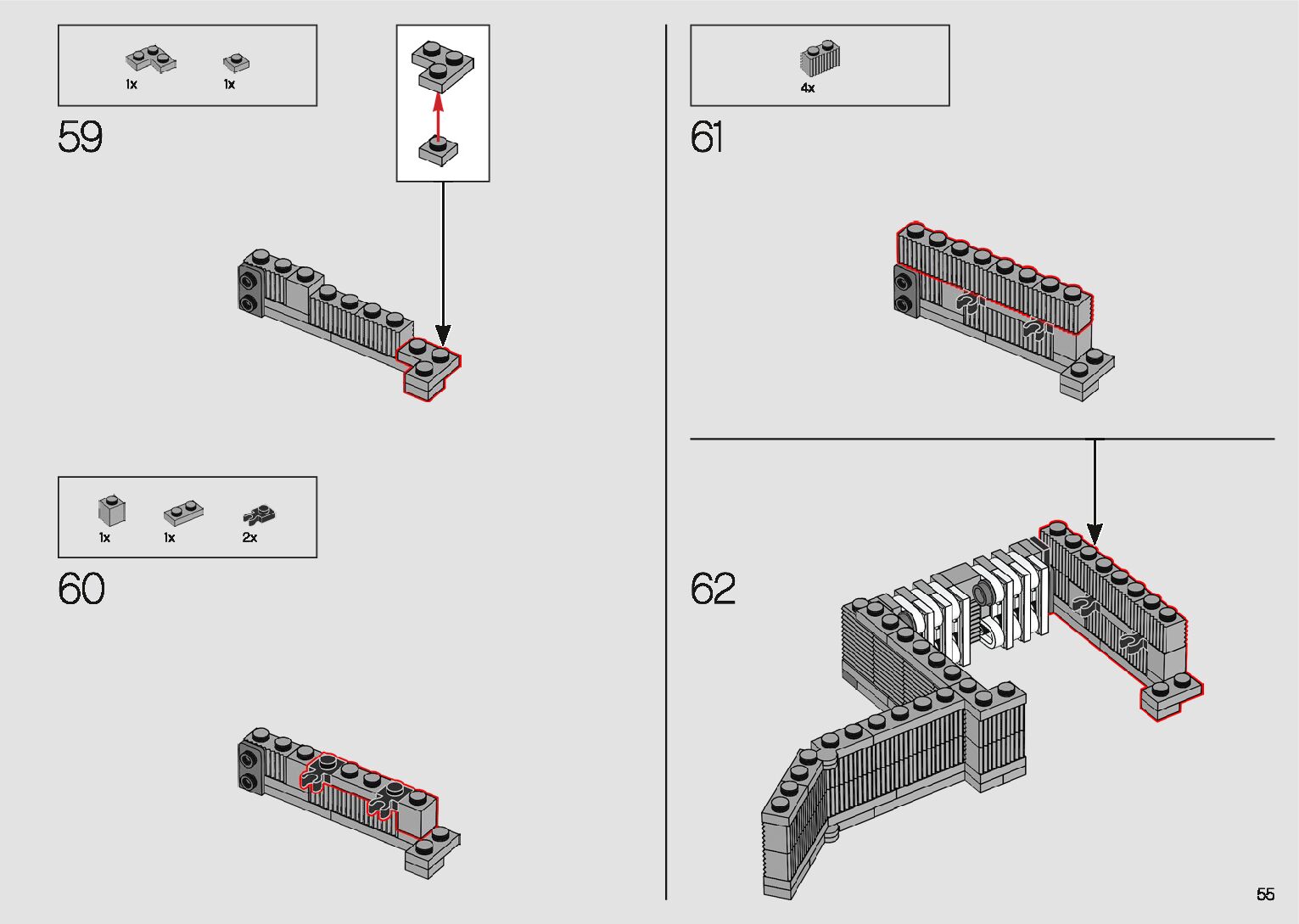 1x 1x

59

1x 1x 2x

60

4x

61

62

55