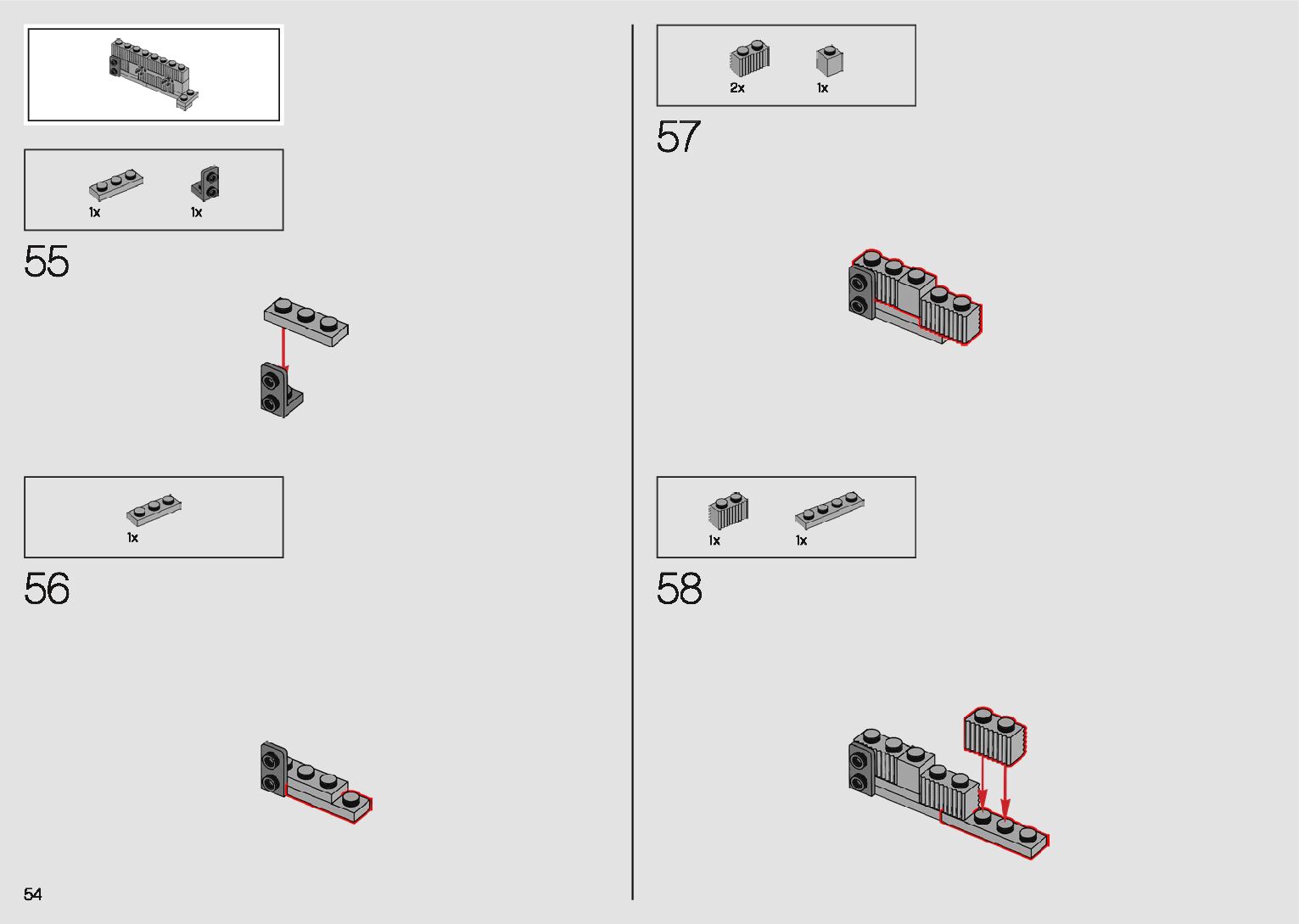 1x 1x

55

1x

56

54

2x 1x

57

1x 1x

58