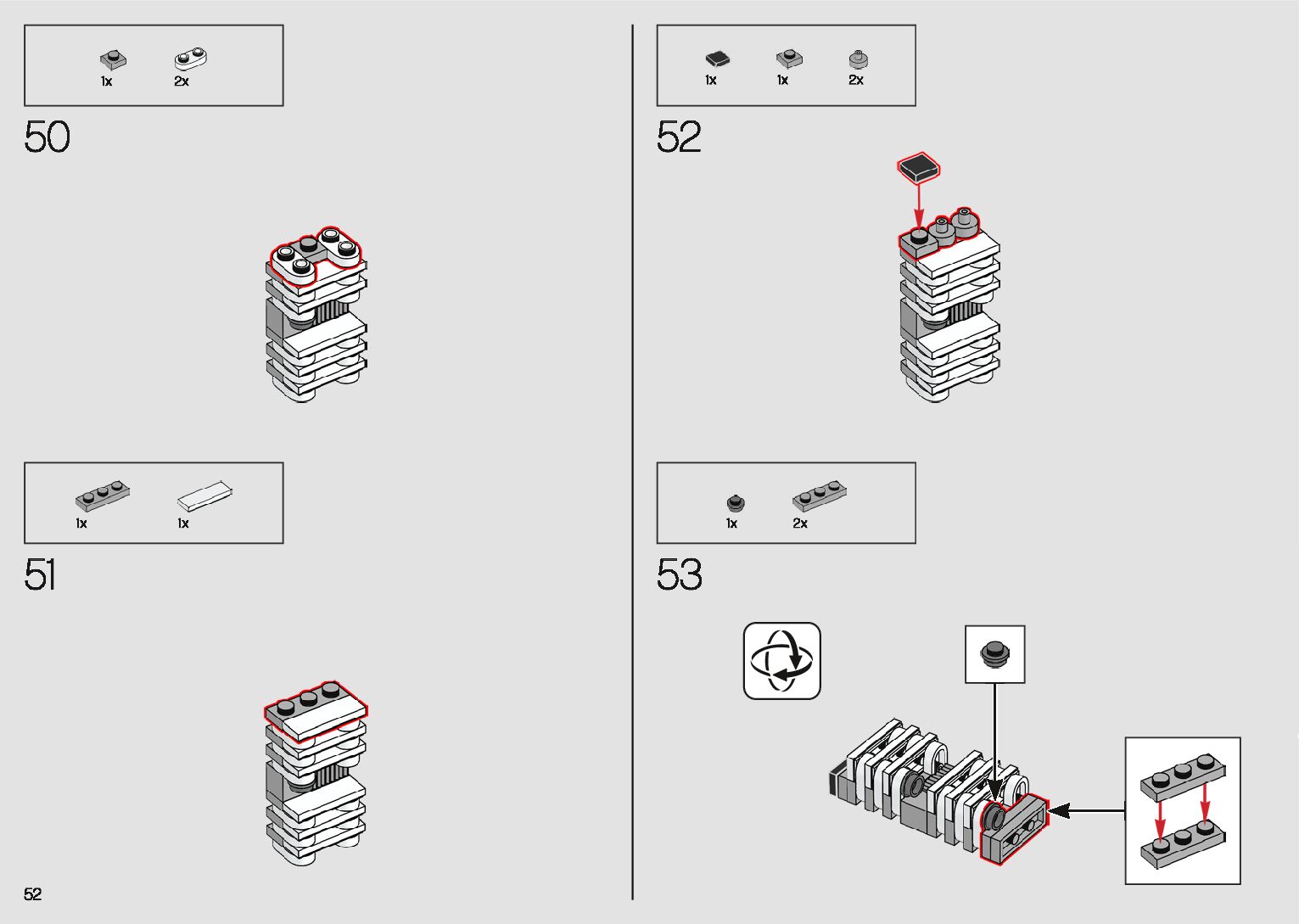 1x 2x

50

1x 1x

51

52

1x 1x 2x

52

1x 2x

53