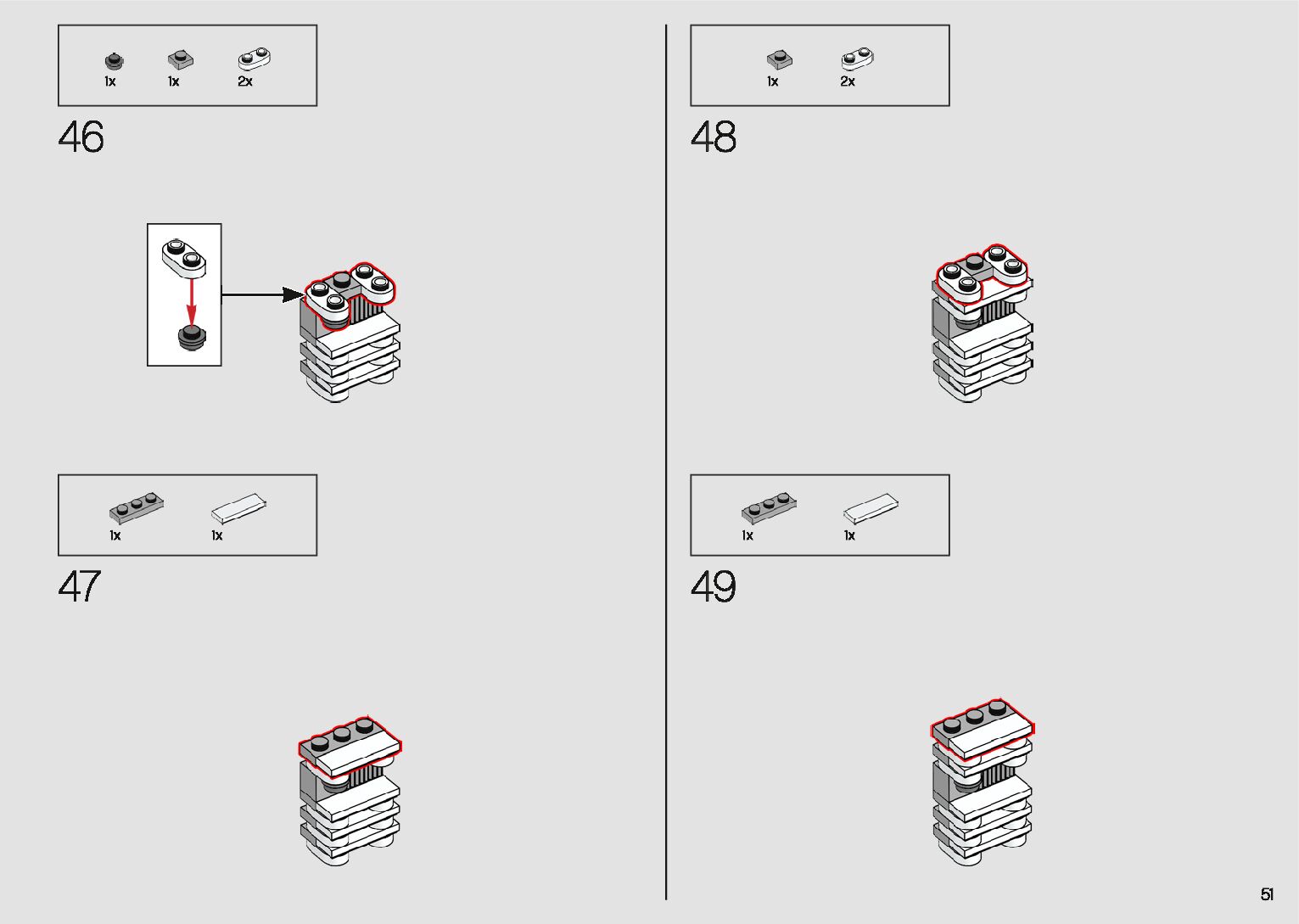 1x 1x 2x

46

1x 1x

47

1x 2x

48

1x 1x

49

51