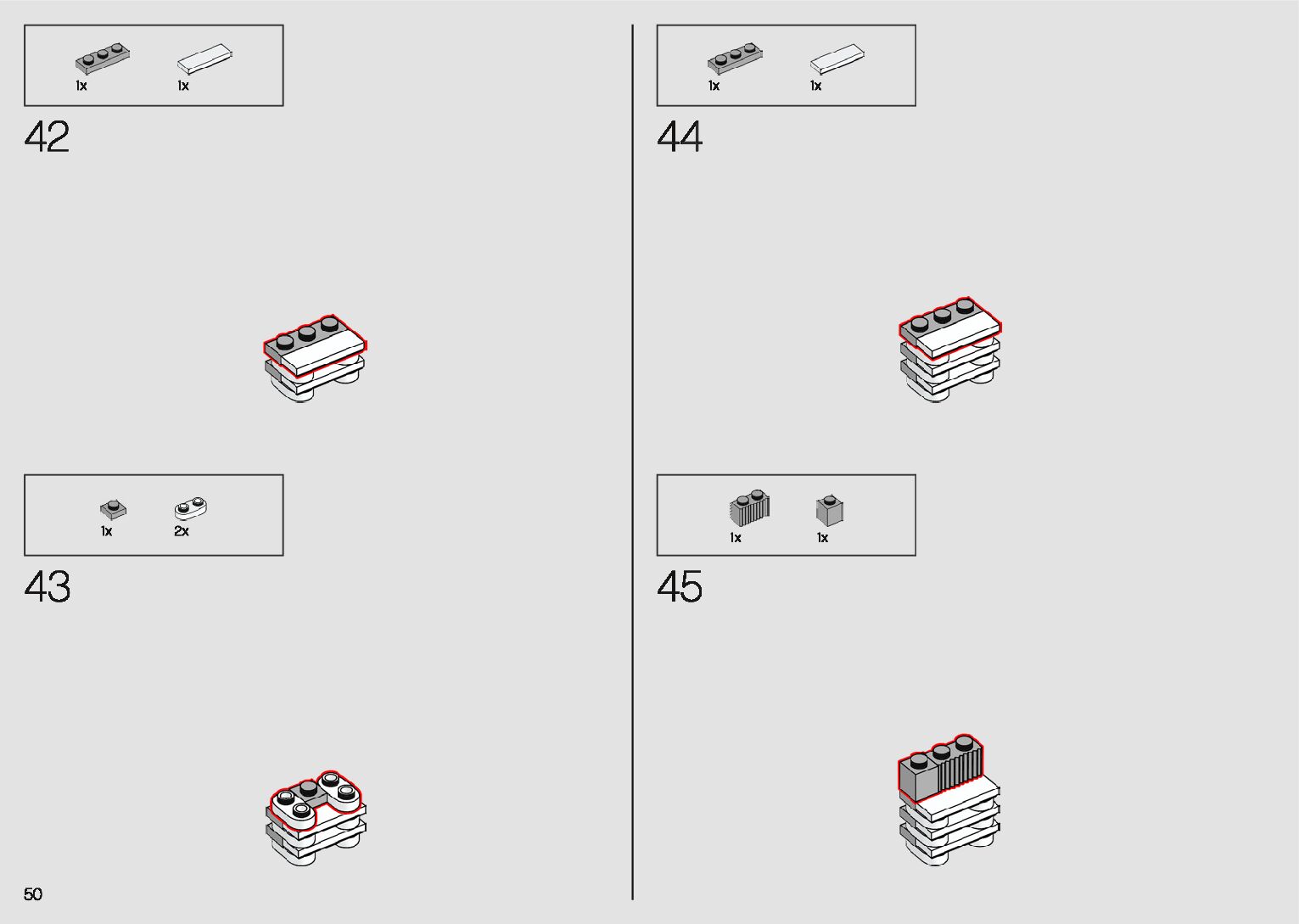 1x 1x

42

1x 2x

43

50

1x 1x

44

1x 1x

45