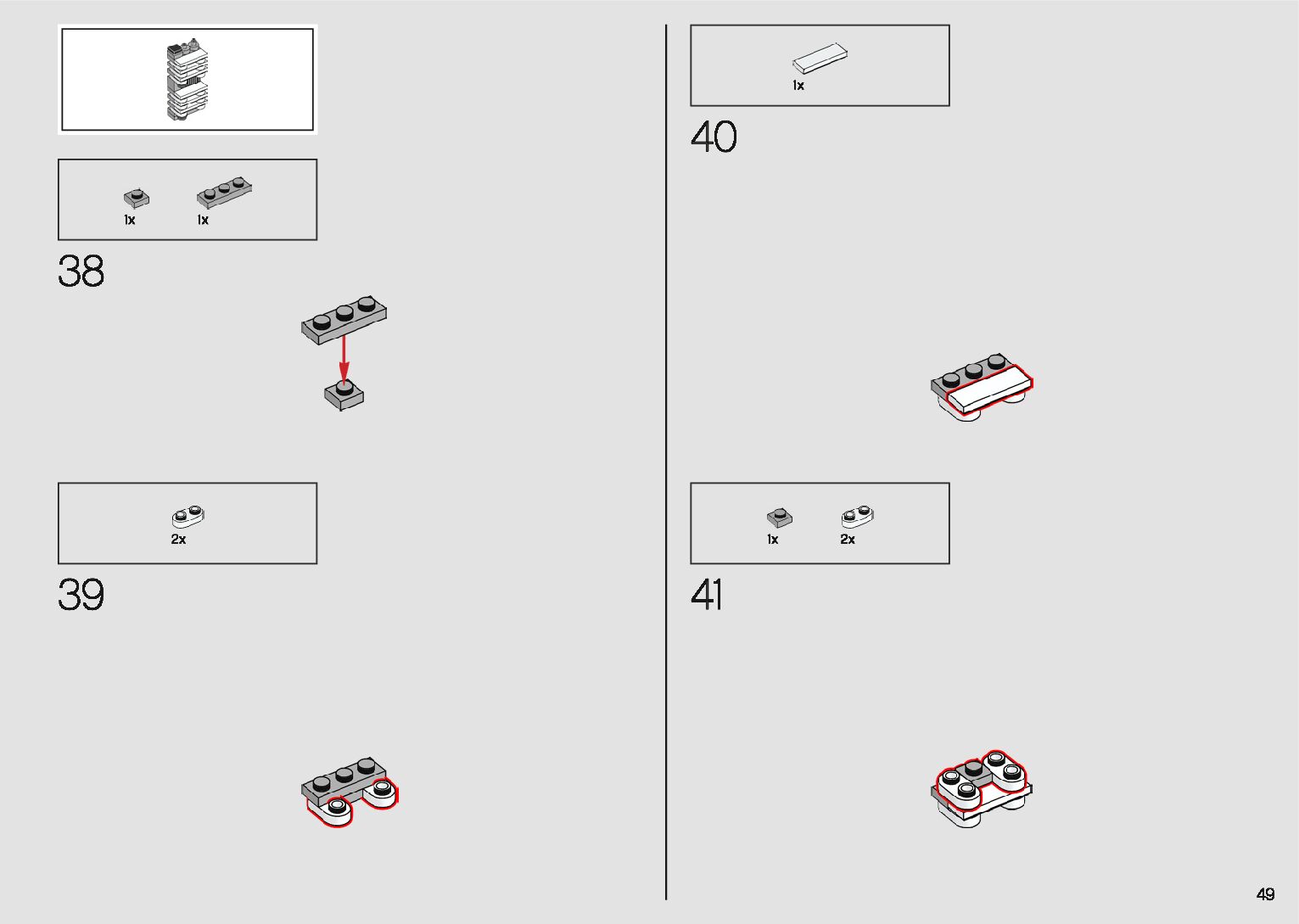 1x 1x

38

2x

39

1x

40

1x 2x

41

49