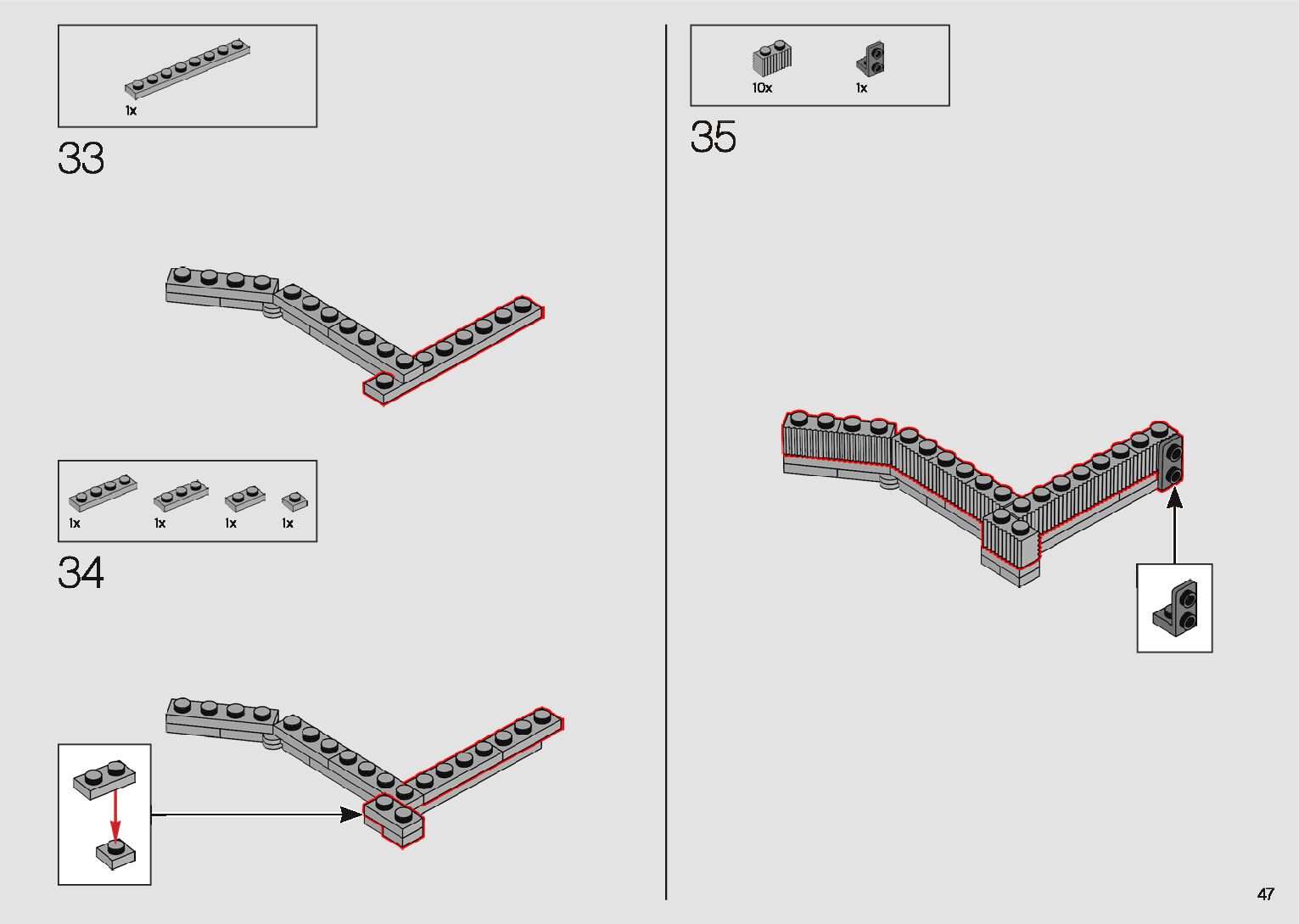 1x

33

1x 1x 1x 1x

34

10x 1x

35

47