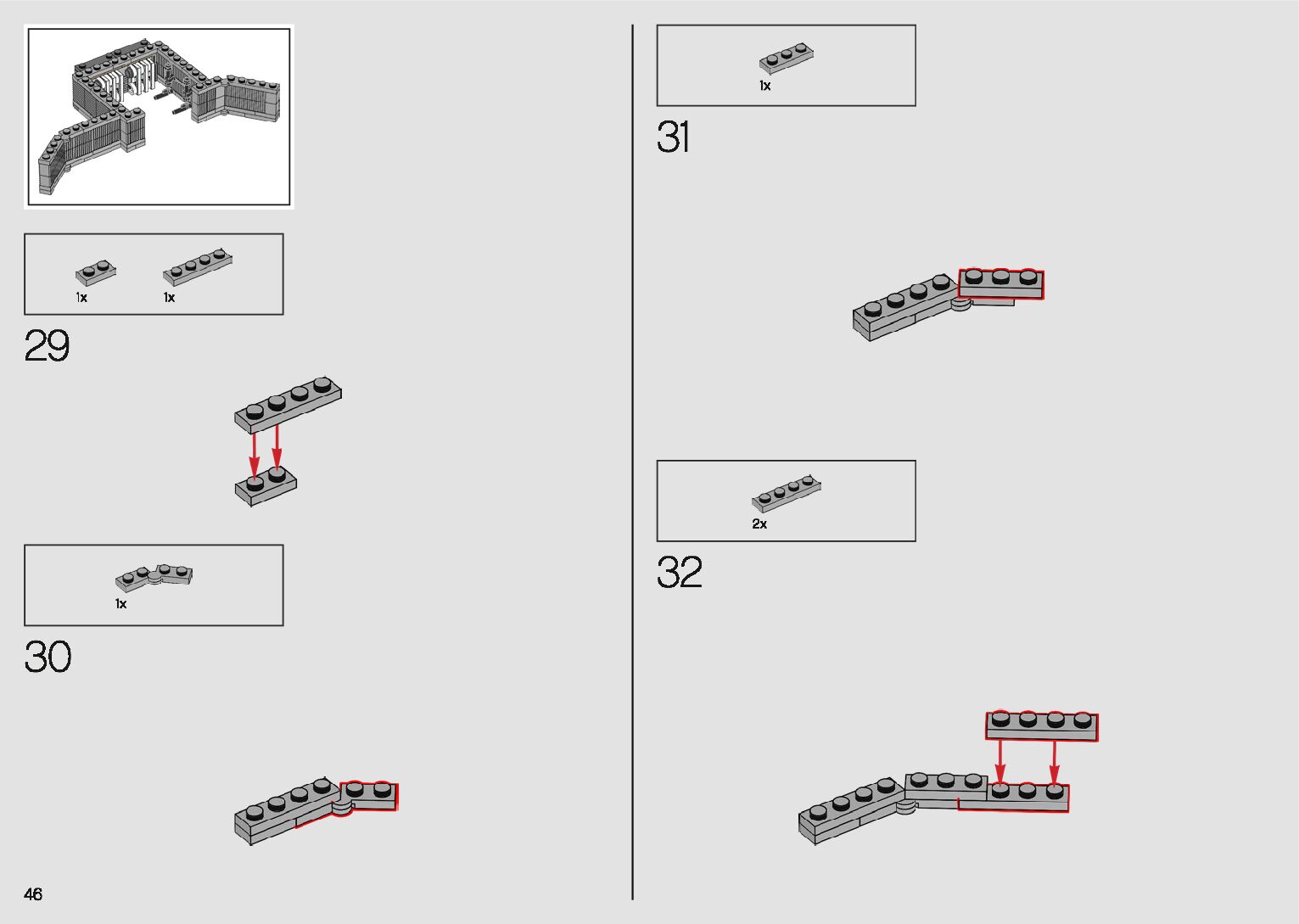 1x 1x

29

1x

30

46

1x

31

2x

32