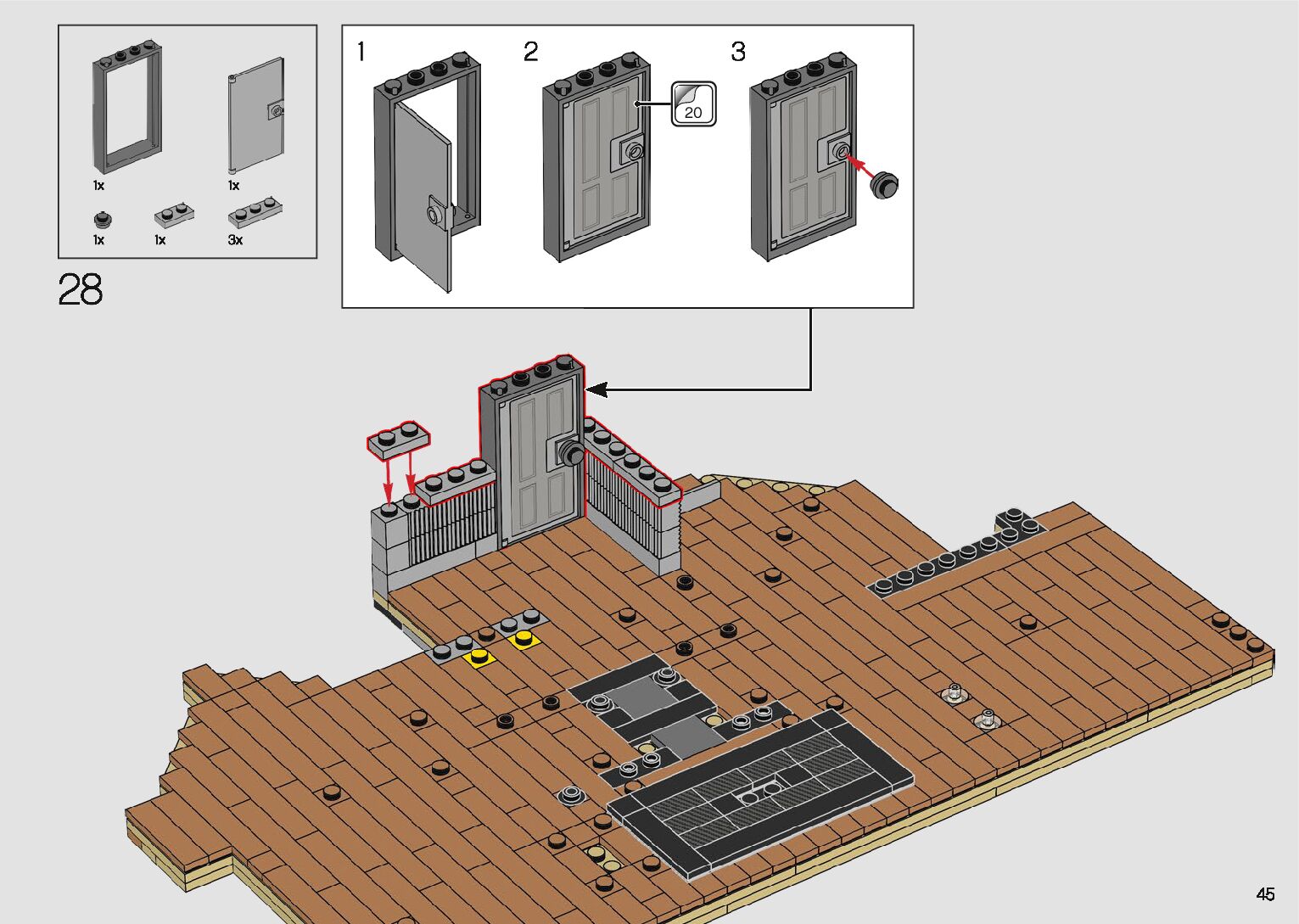 1x
1x
1x
1x
3x

28

1
2
20
3

45