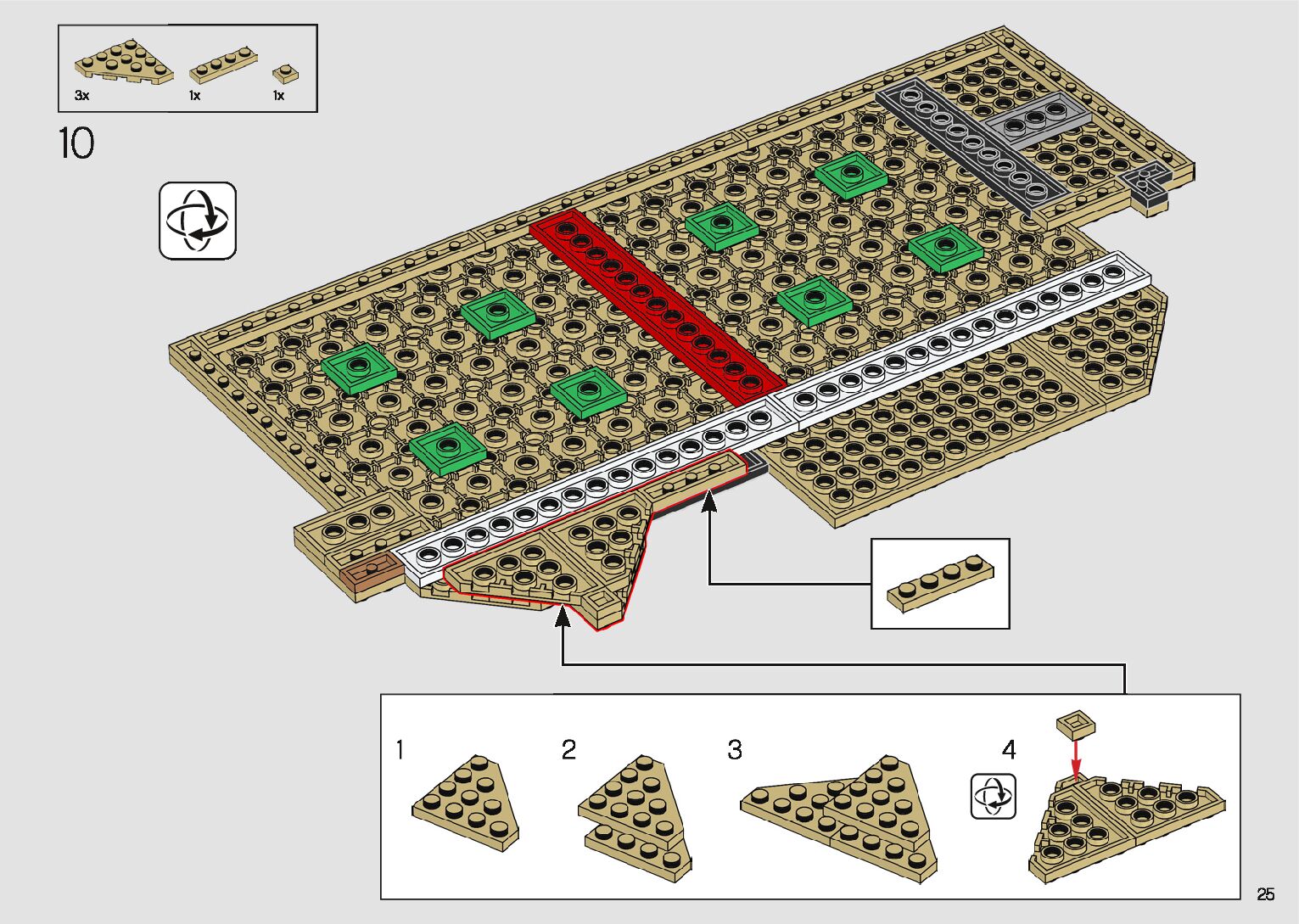 3x 1x 1x

10

1

2

3

4

25