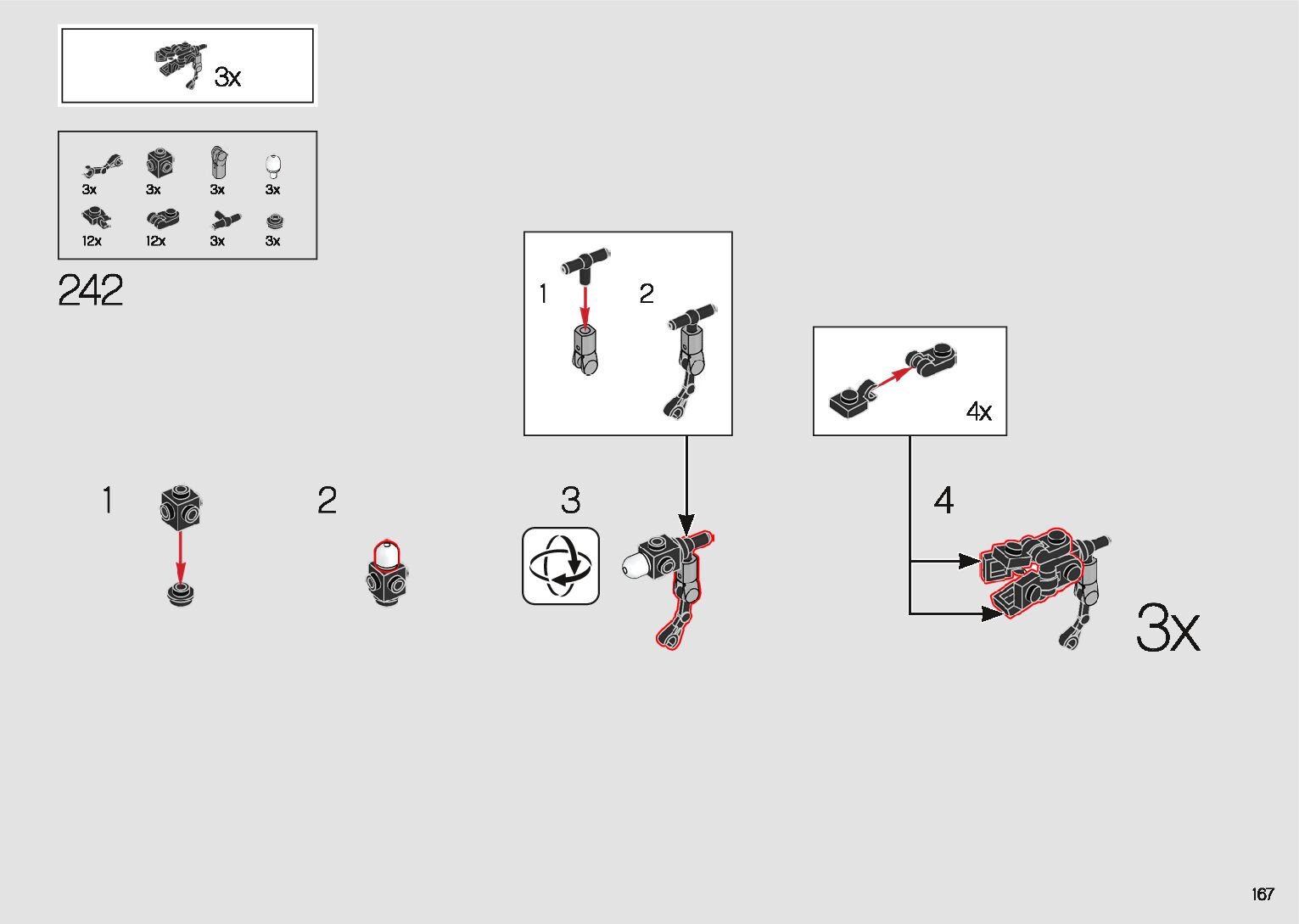 3x

3x 3x 3x 3x
12x 12x 3x 3x

242

1 2

4x

1 2 3 4

3x

167