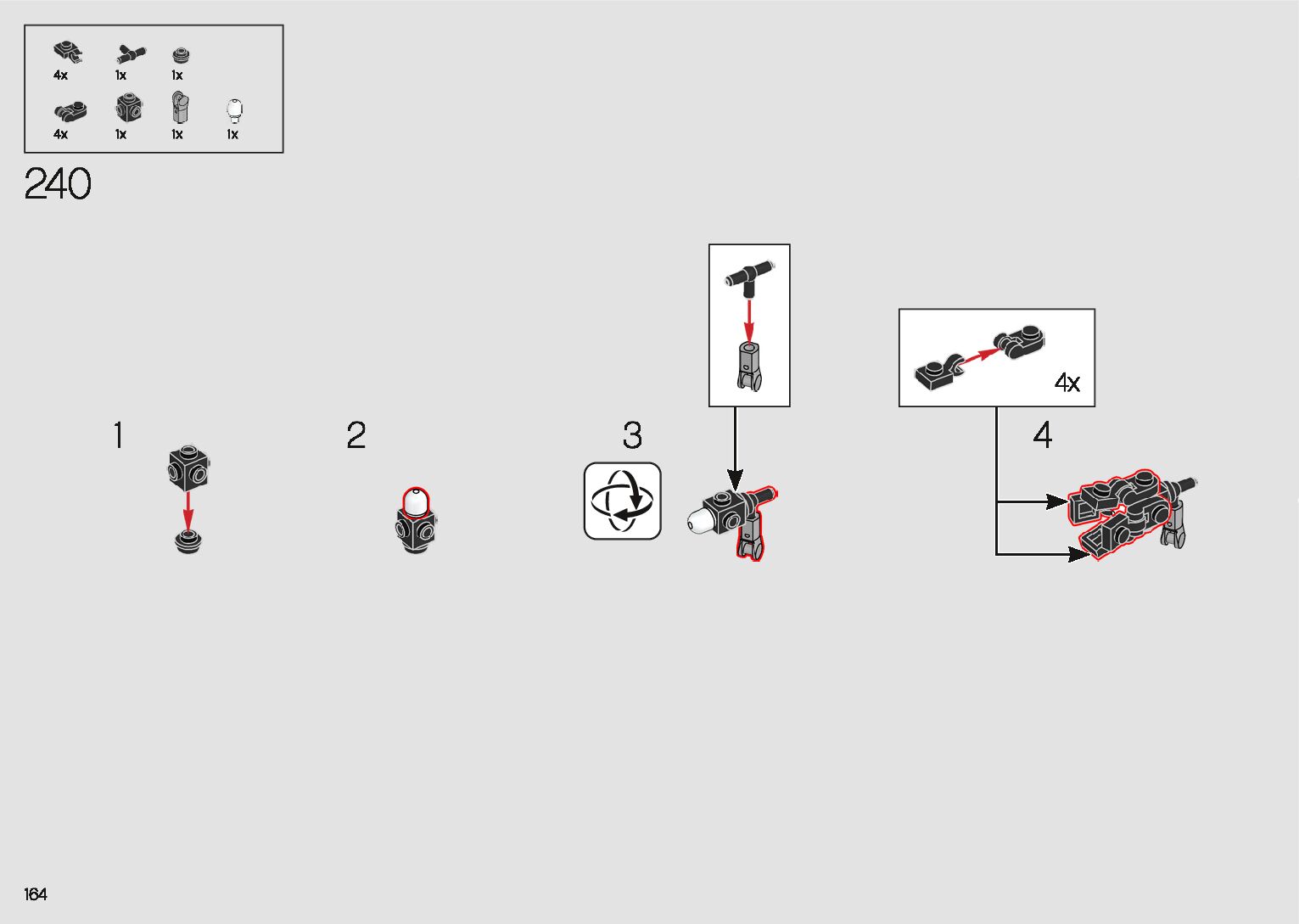 4x 1x 1x

4x 1x 1x 1x

240

1

2

3

4x

4

164