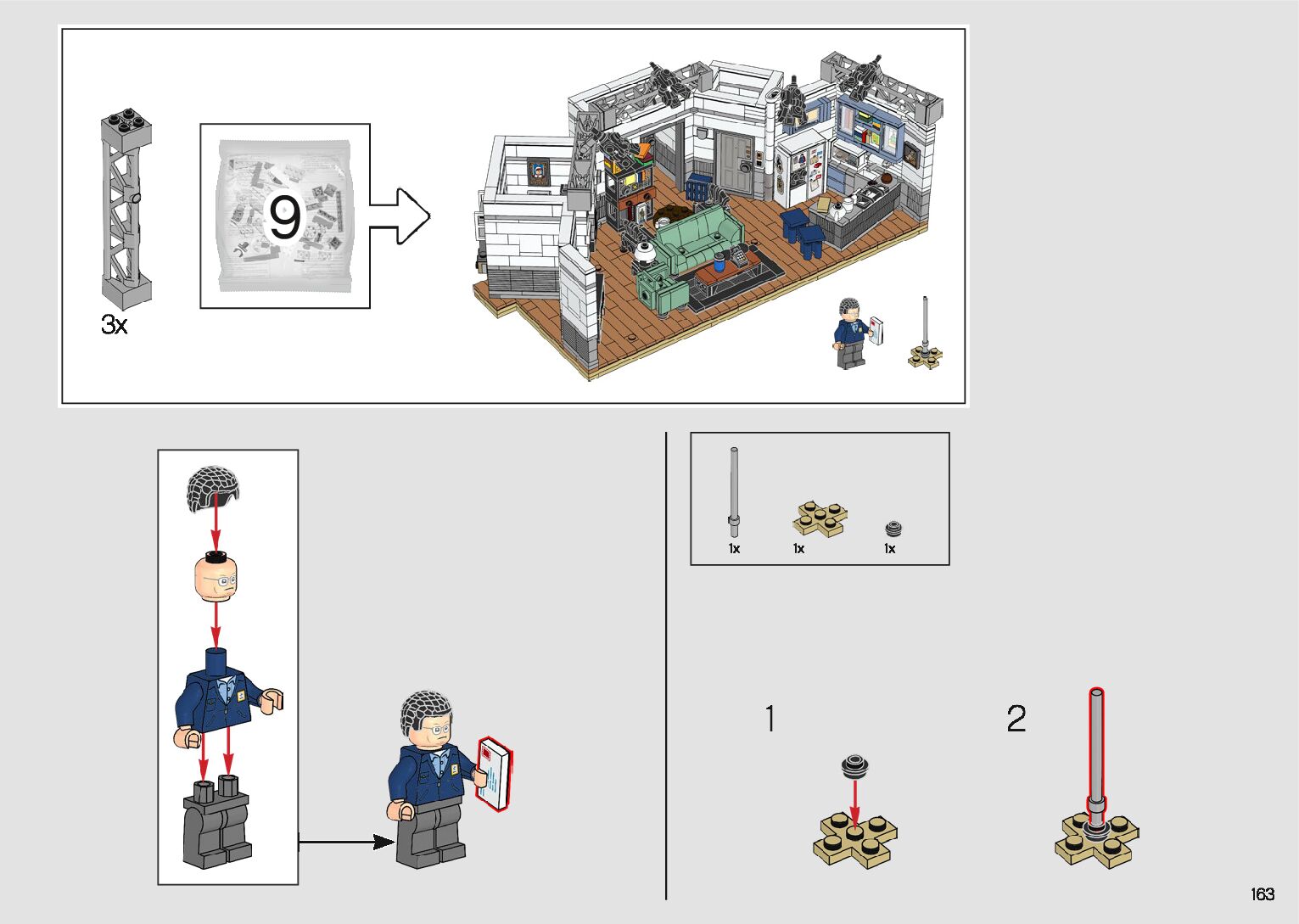 3x

9

1x
1x
1x

1

2

163