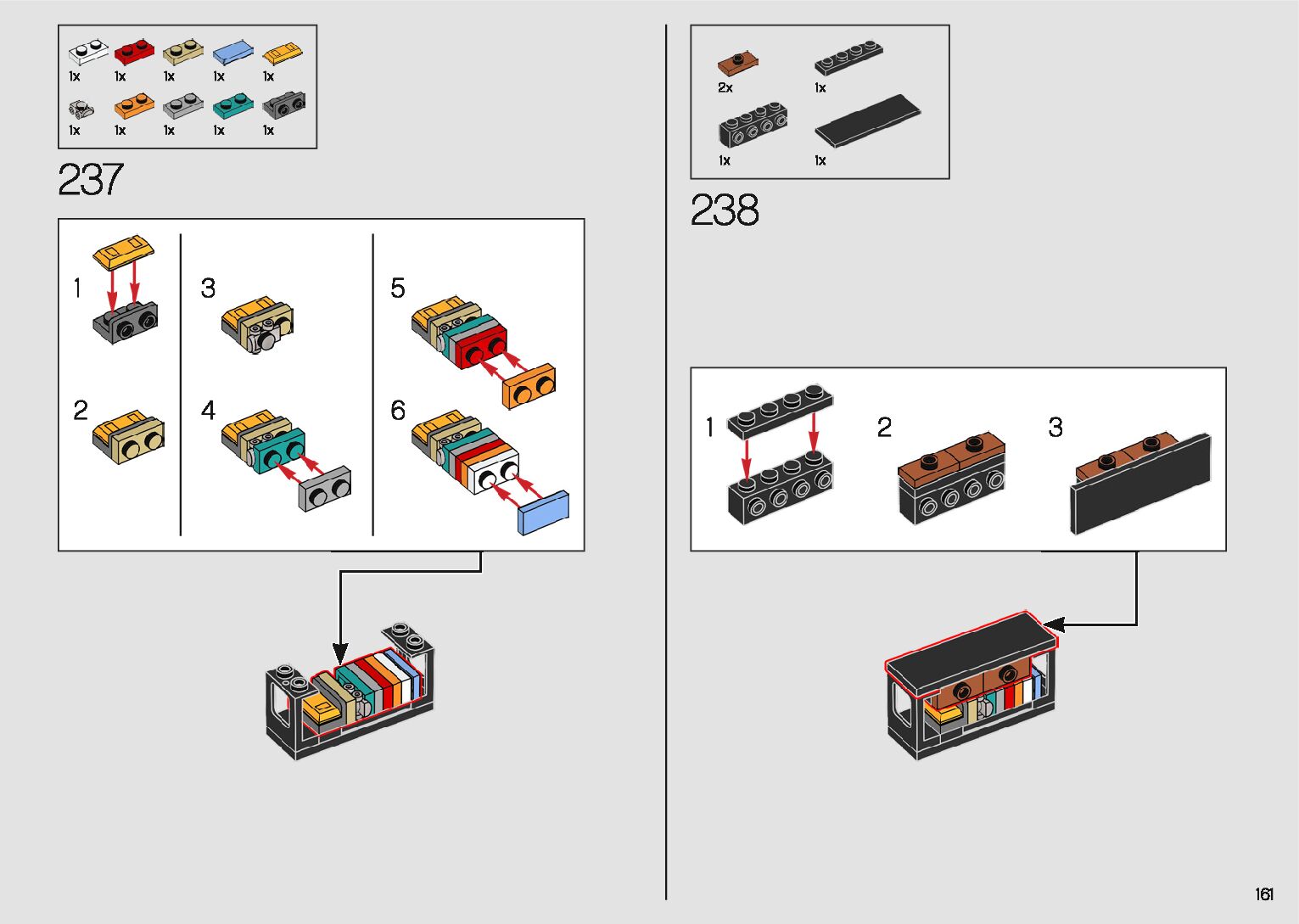 1x 1x 1x 1x 1x
1x 1x 1x 1x 1x

237

1

2

3

4

5

6

2x 1x
1x 1x

238

1

2

3

161