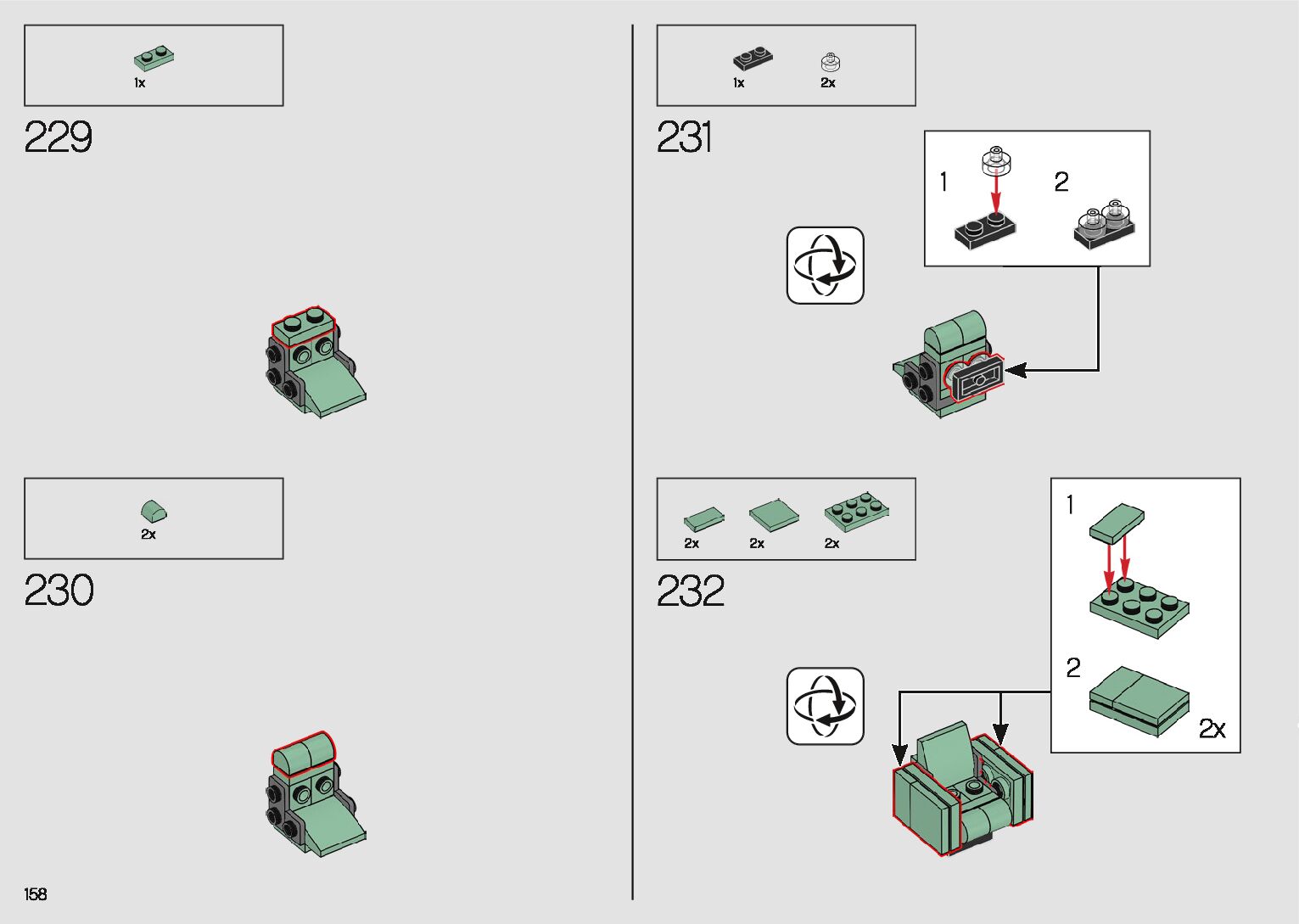 1x

229

2x

230

158

1x 2x

231

1

2

2x 2x 2x

232

1

2

2x