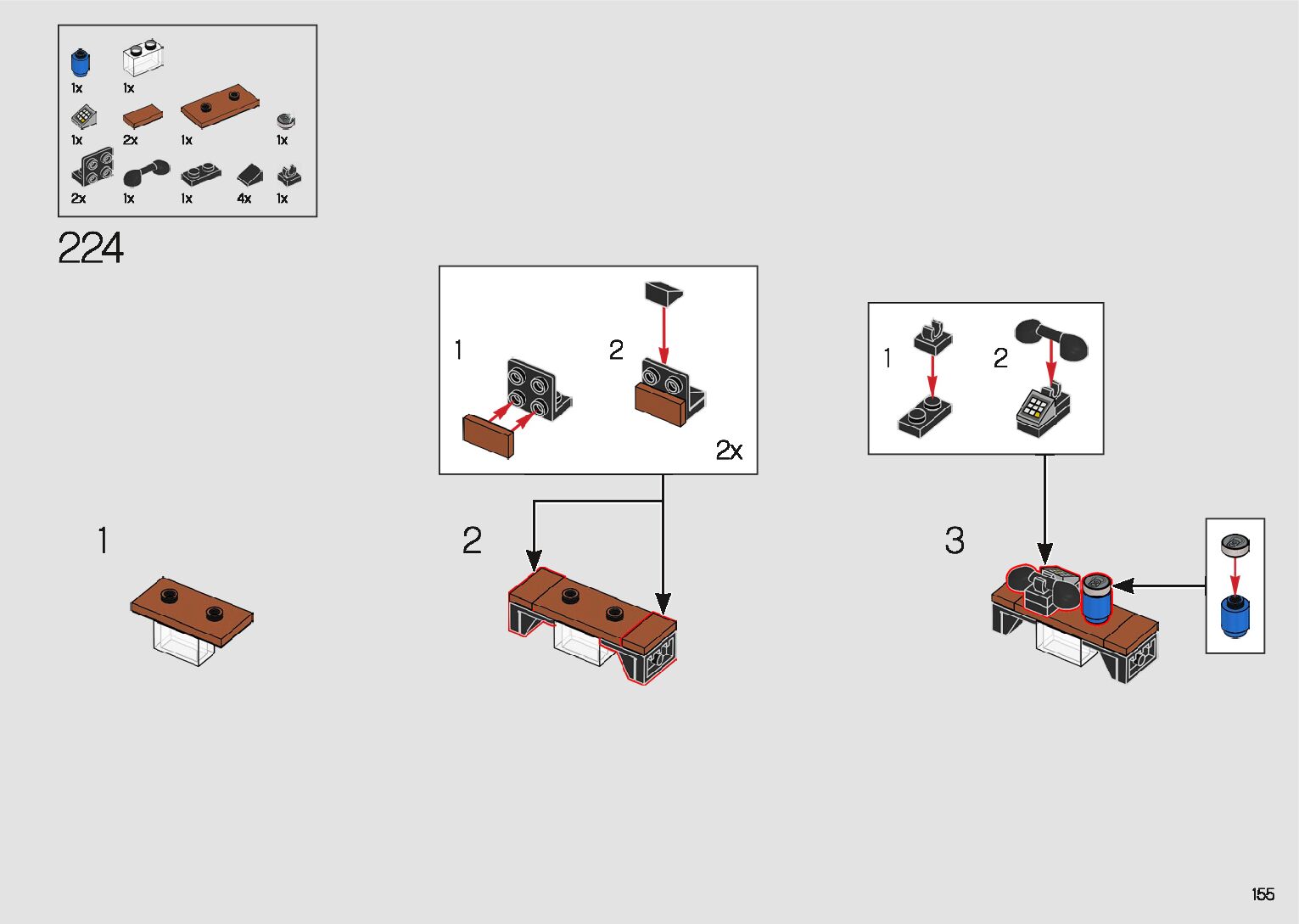 1x 1x
1x 2x 1x 1x
2x 1x 1x 4x 1x

224

1

1 2

2x

2

1 2

3

155