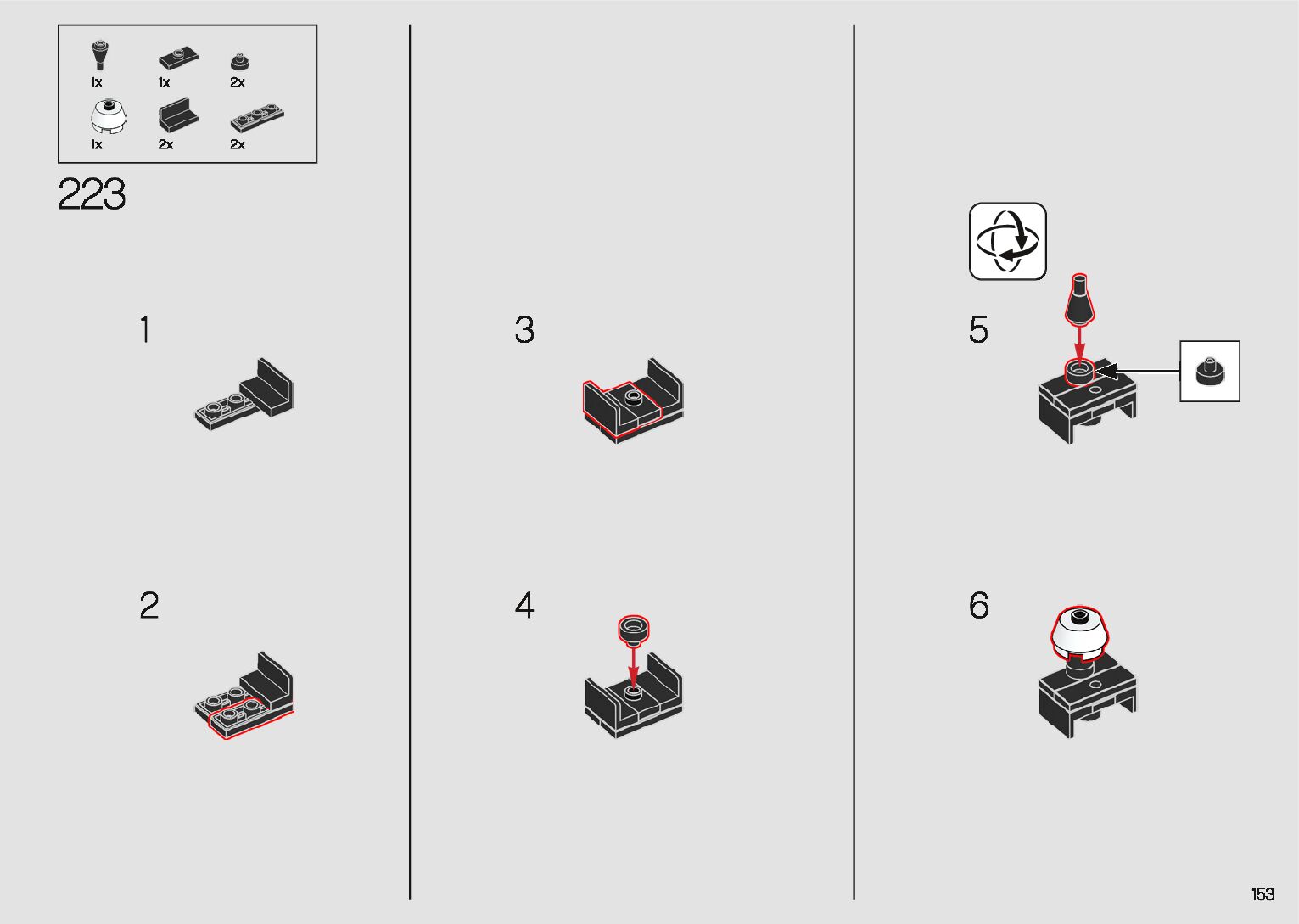 1x 1x 2x
1x 2x 2x

223

1

2

3

4

5

6

153