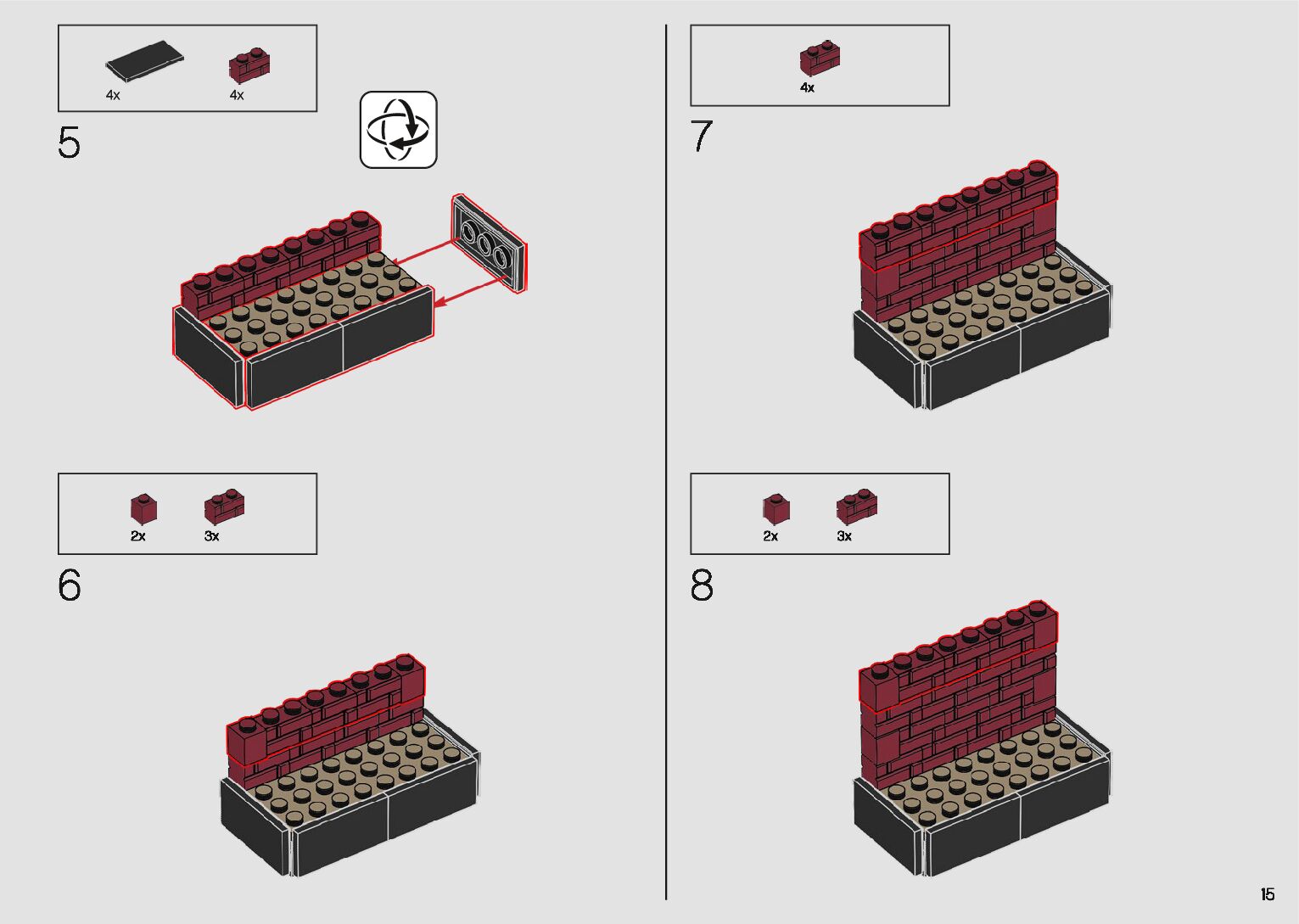 4x 4x

5

2x 3x

6

4x

7

2x 3x

8

15