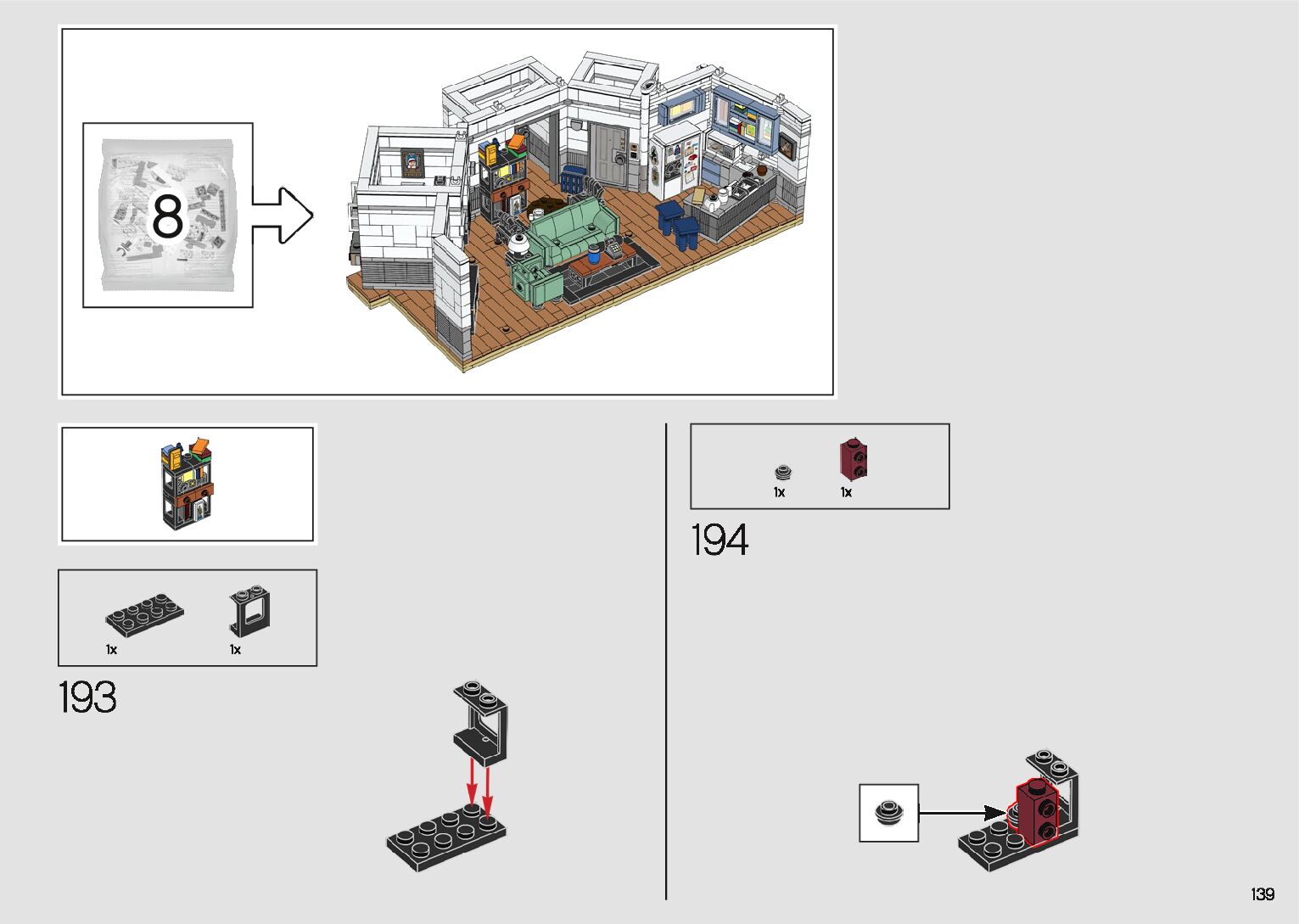 8

1x
1x

193

1x
1x

194

139