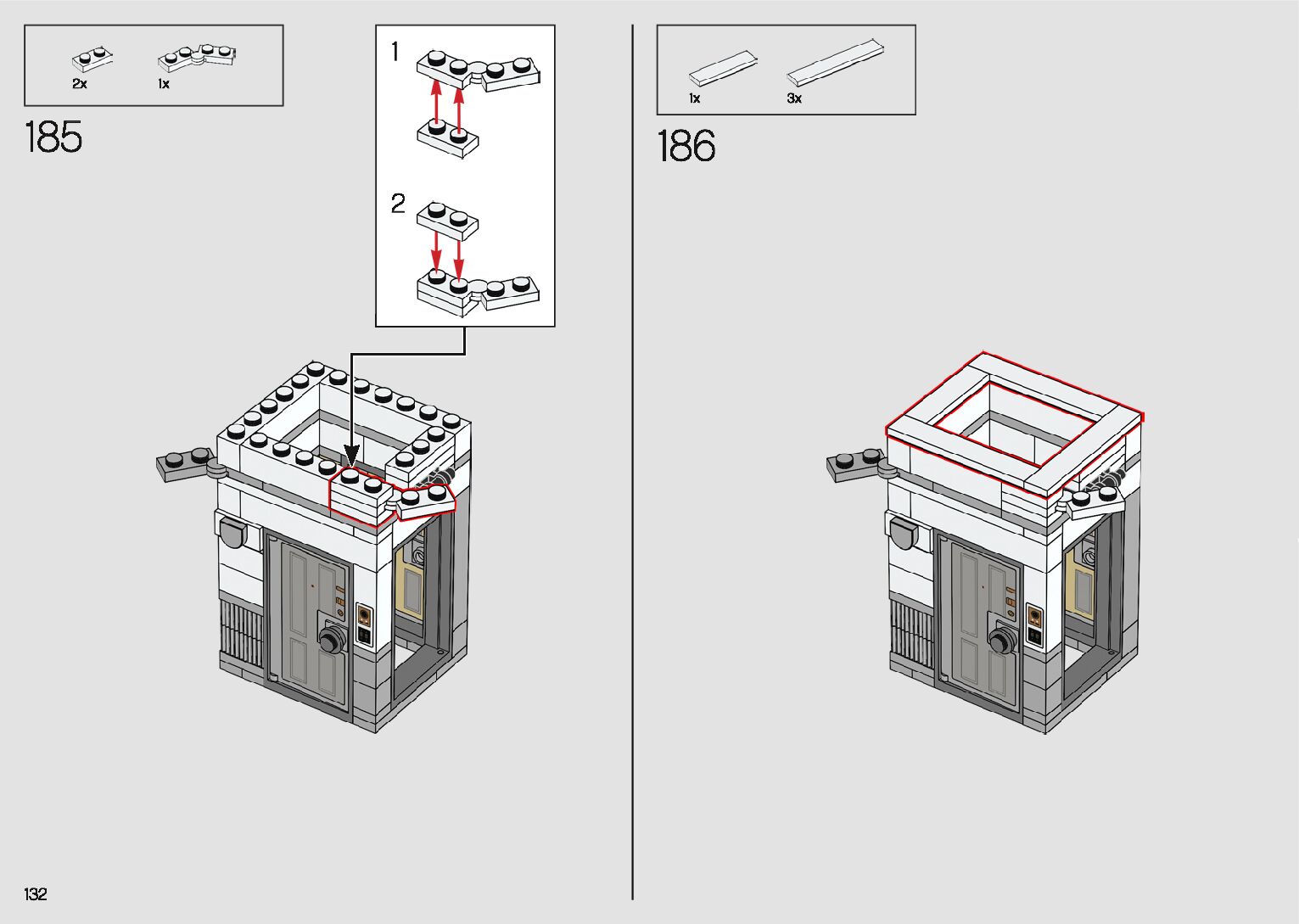 2x 1x

185

1

2

1x 3x

186

132