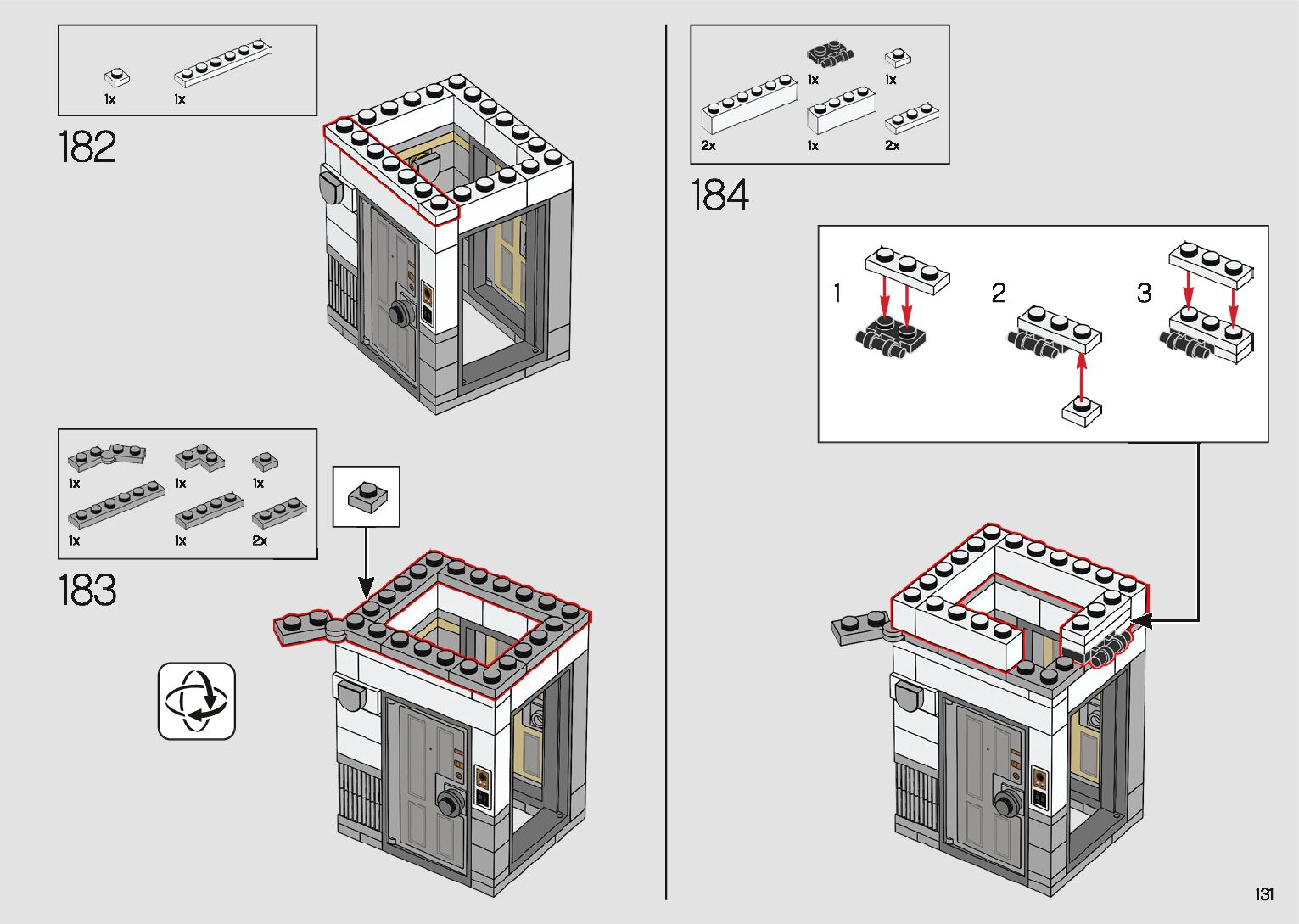 1x 1x

182

1x 1x 1x
1x 1x 2x

183

1x 1x
2x 1x 2x

184

1

2

3

131