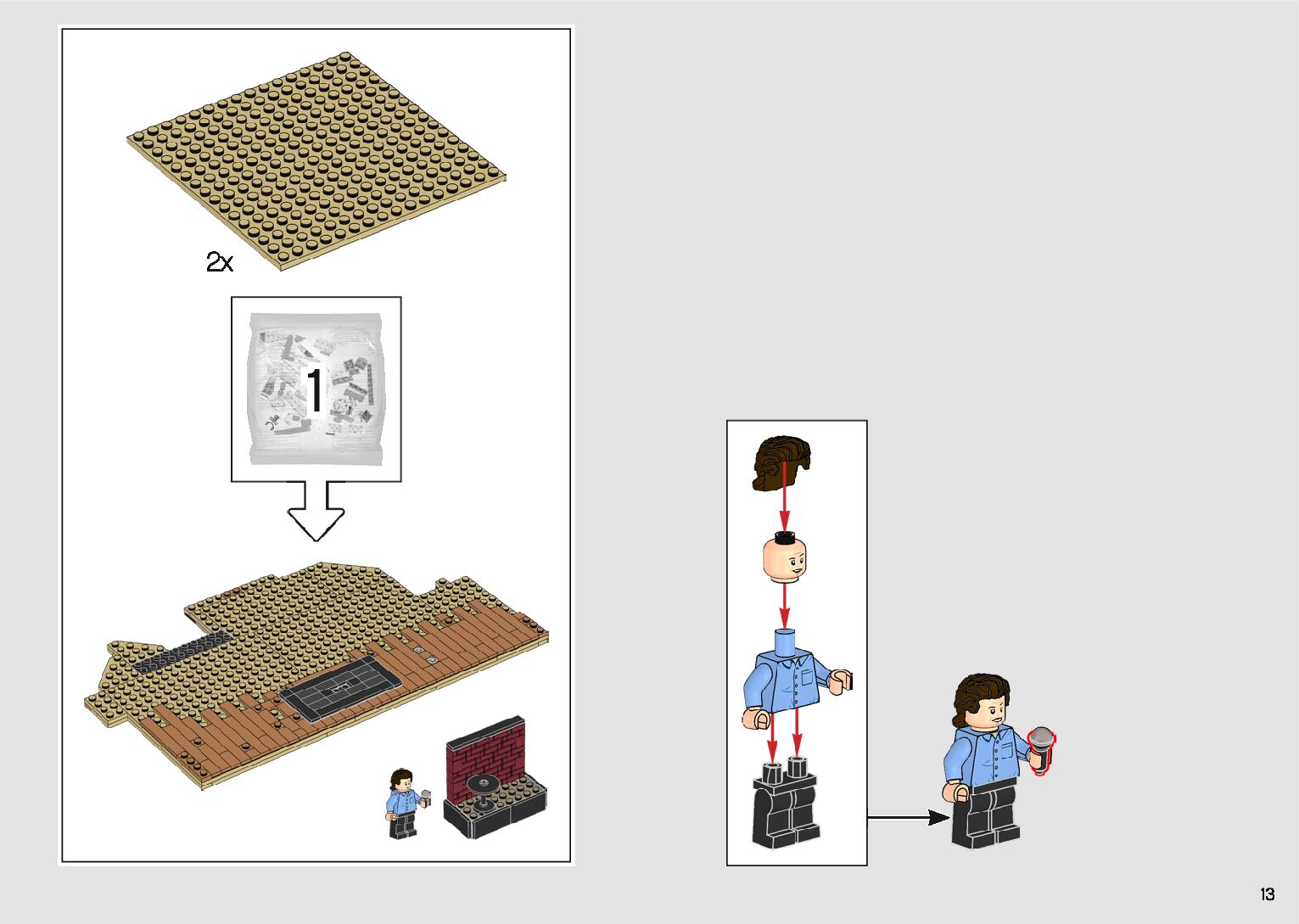 2x

1

13