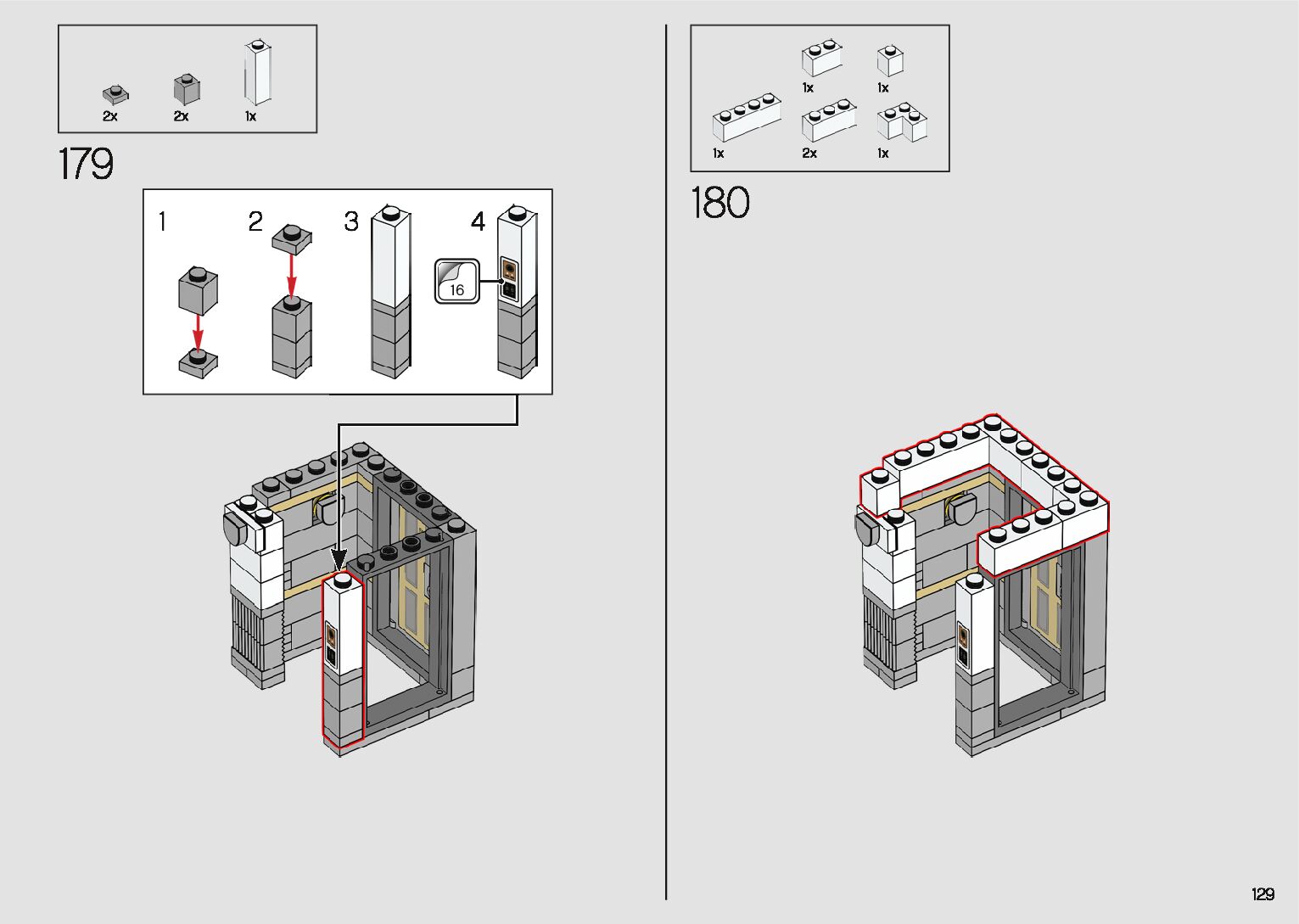 2x 2x 1x

179

1 2 3 4

16

1x 1x

1x 2x 1x

180

129