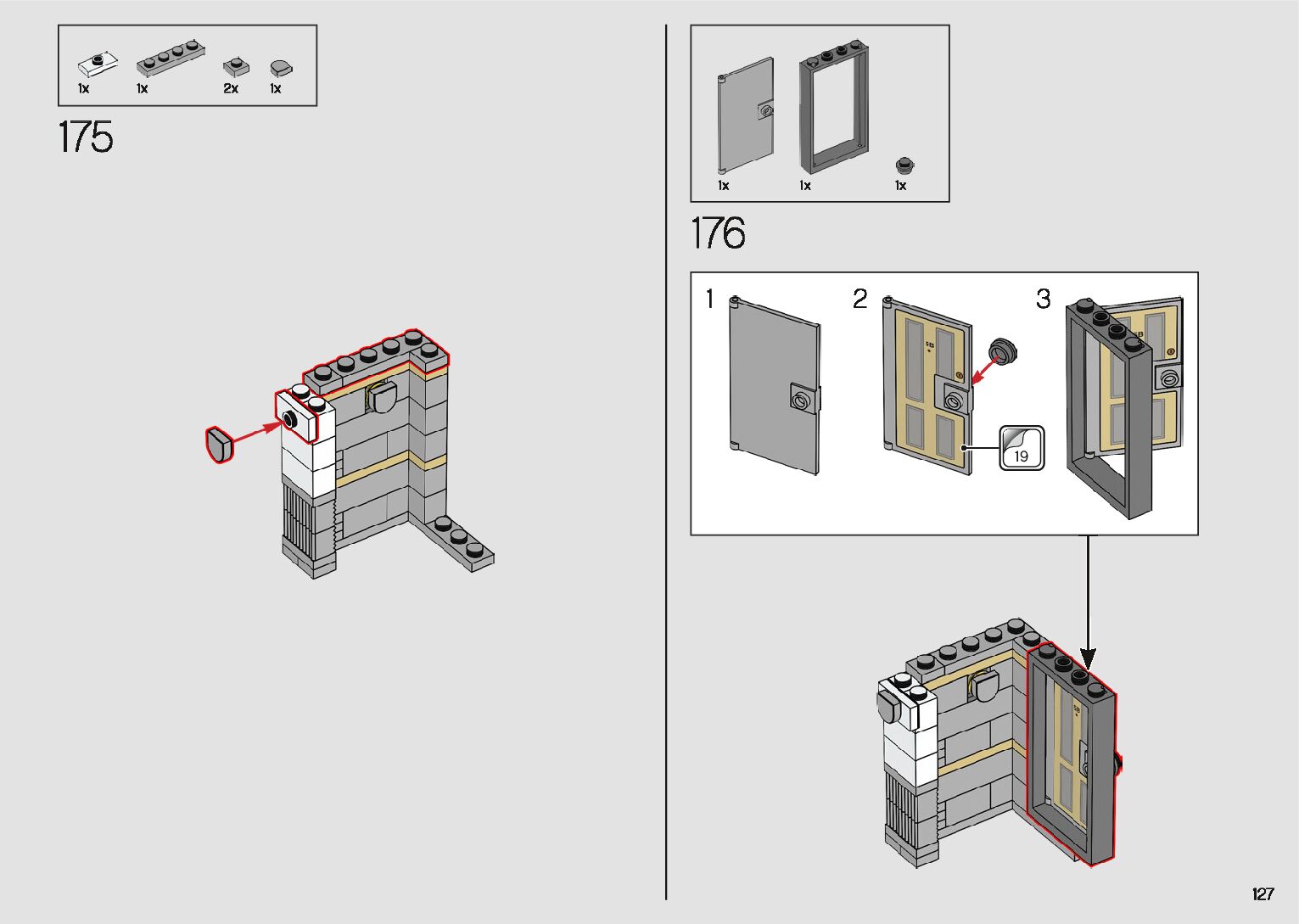 1x 1x 2x 1x

175

1x 1x 1x

176

1

2

19

3

127