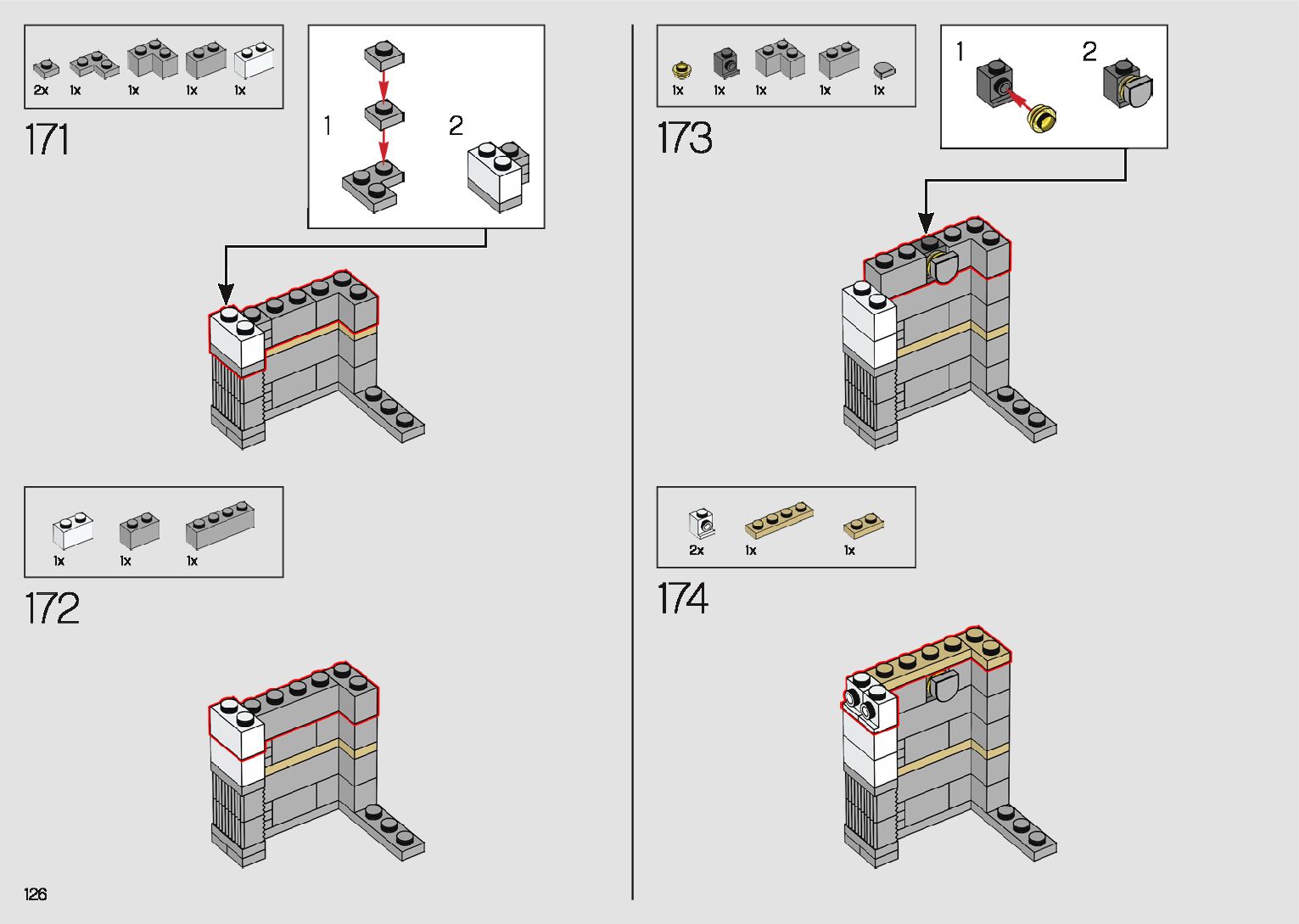 2x 1x 1x 1x 1x

171

1

2

1x 1x 1x

172

126

1x 1x 1x 1x 1x

173

1

2

2x 1x 1x

174