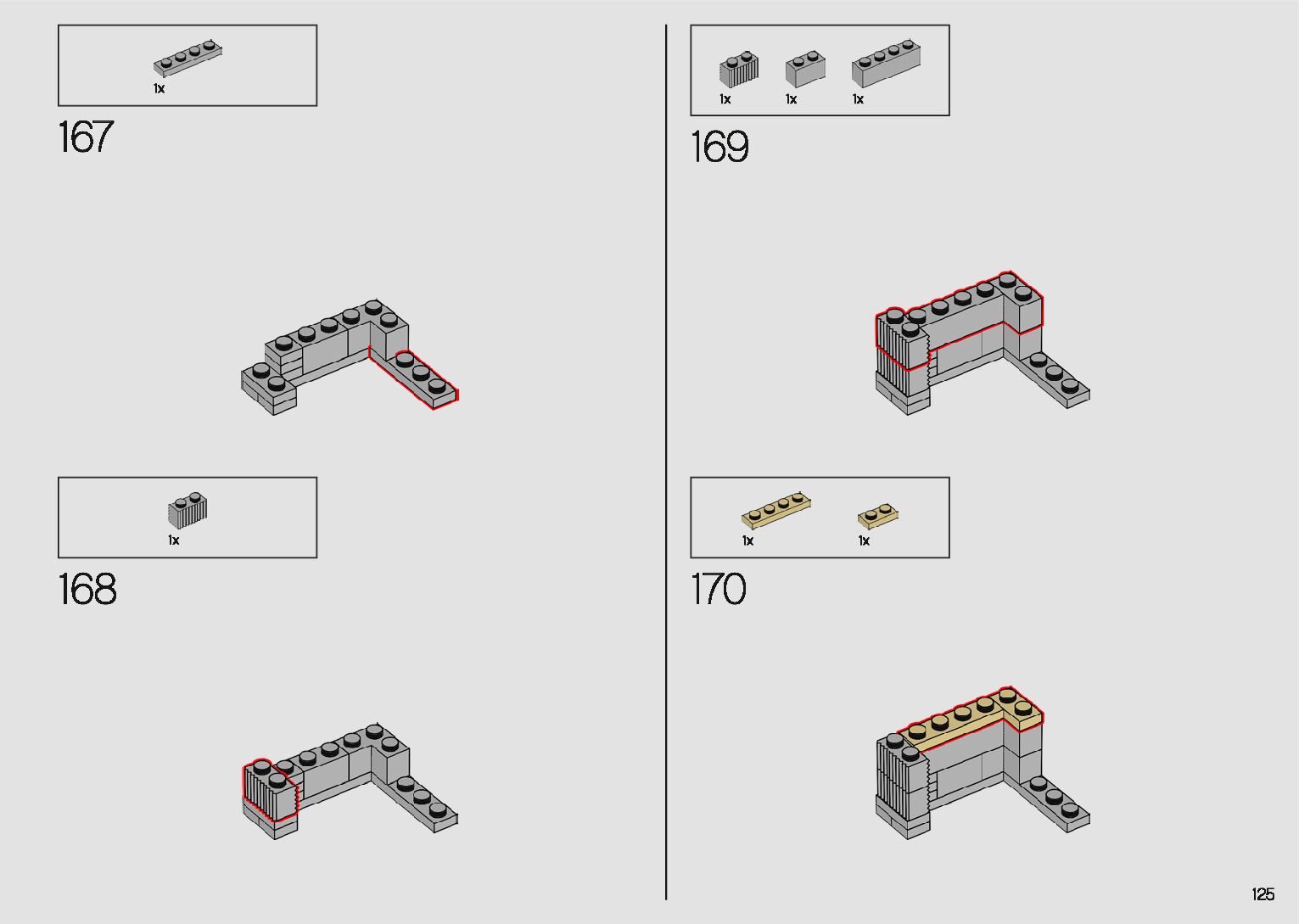 1x

167

1x

168

1x 1x 1x

169

1x 1x

170

125