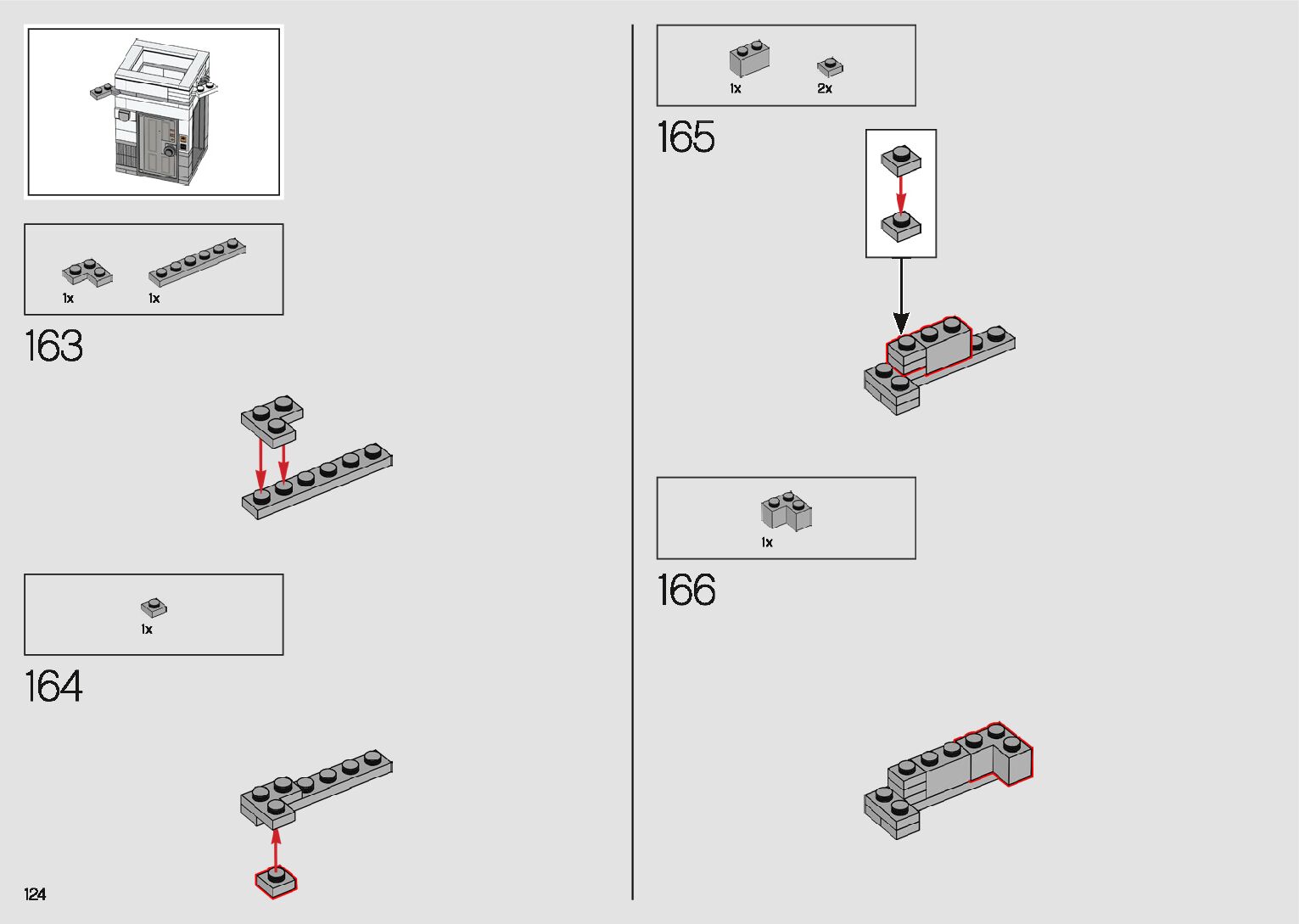 1x 1x

163

1x

164

124

1x 2x

165

1x

166