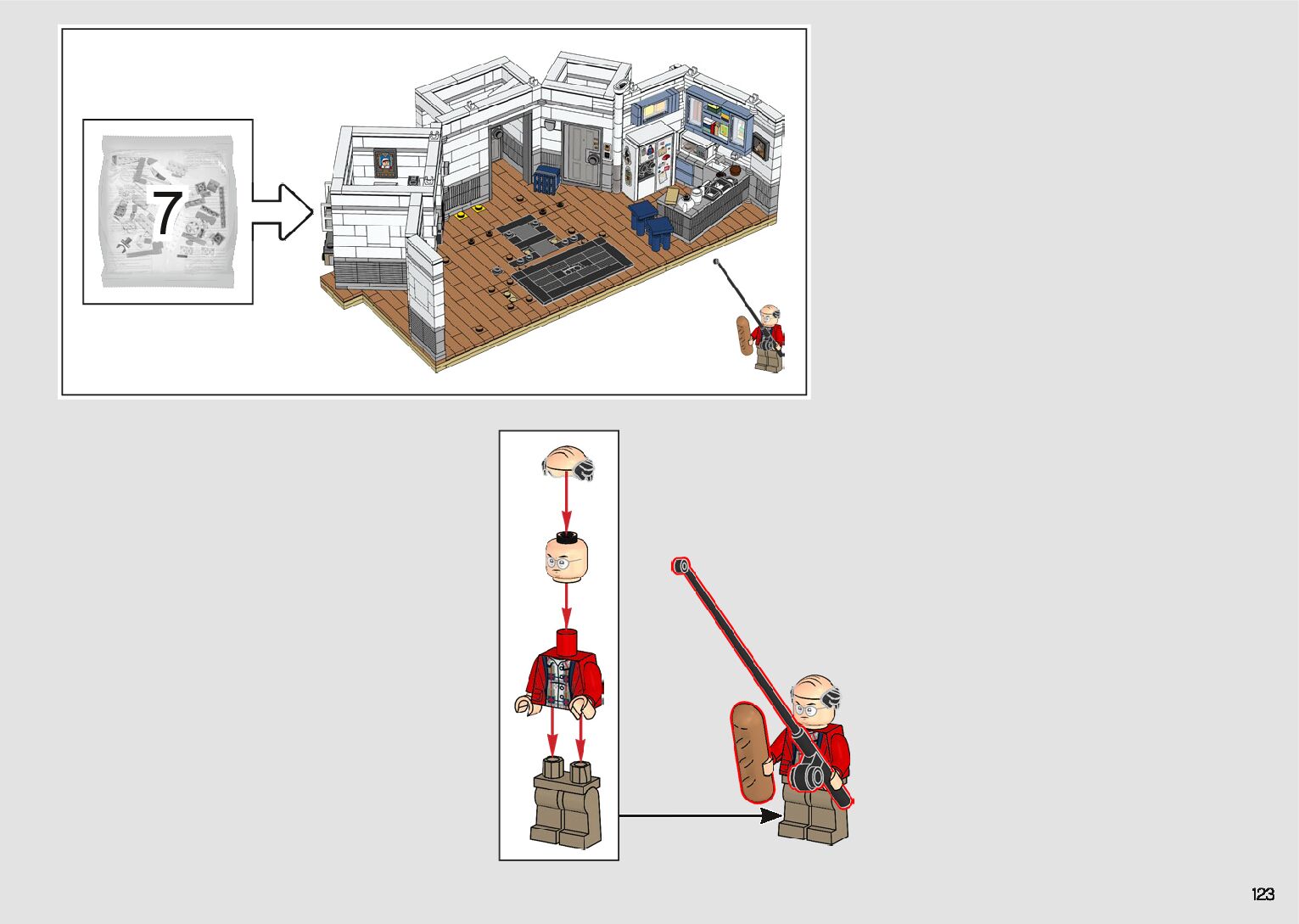 7

123