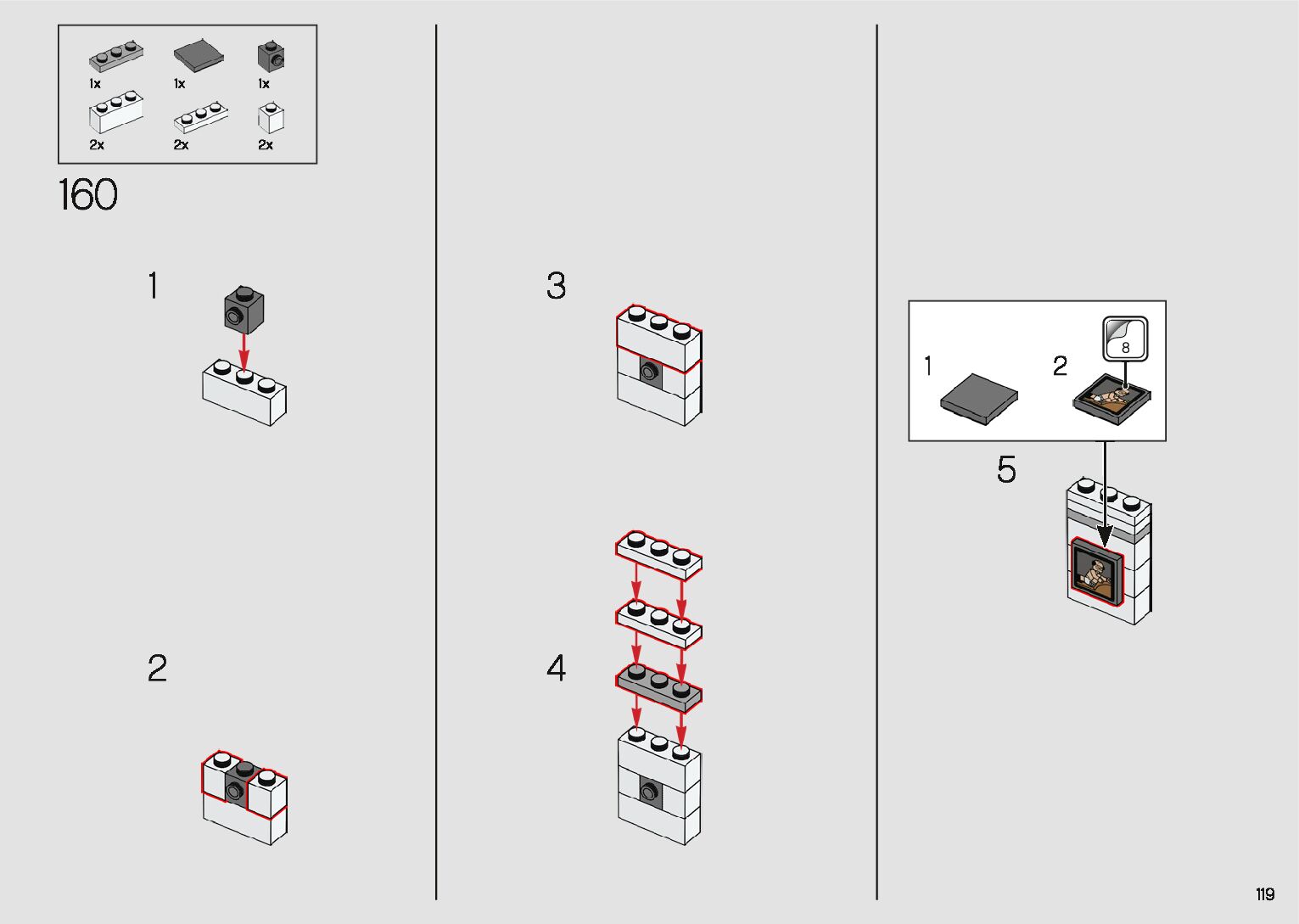 1x 1x 1x
2x 2x 2x

160

1

2

3

4

1

2

8

5

119