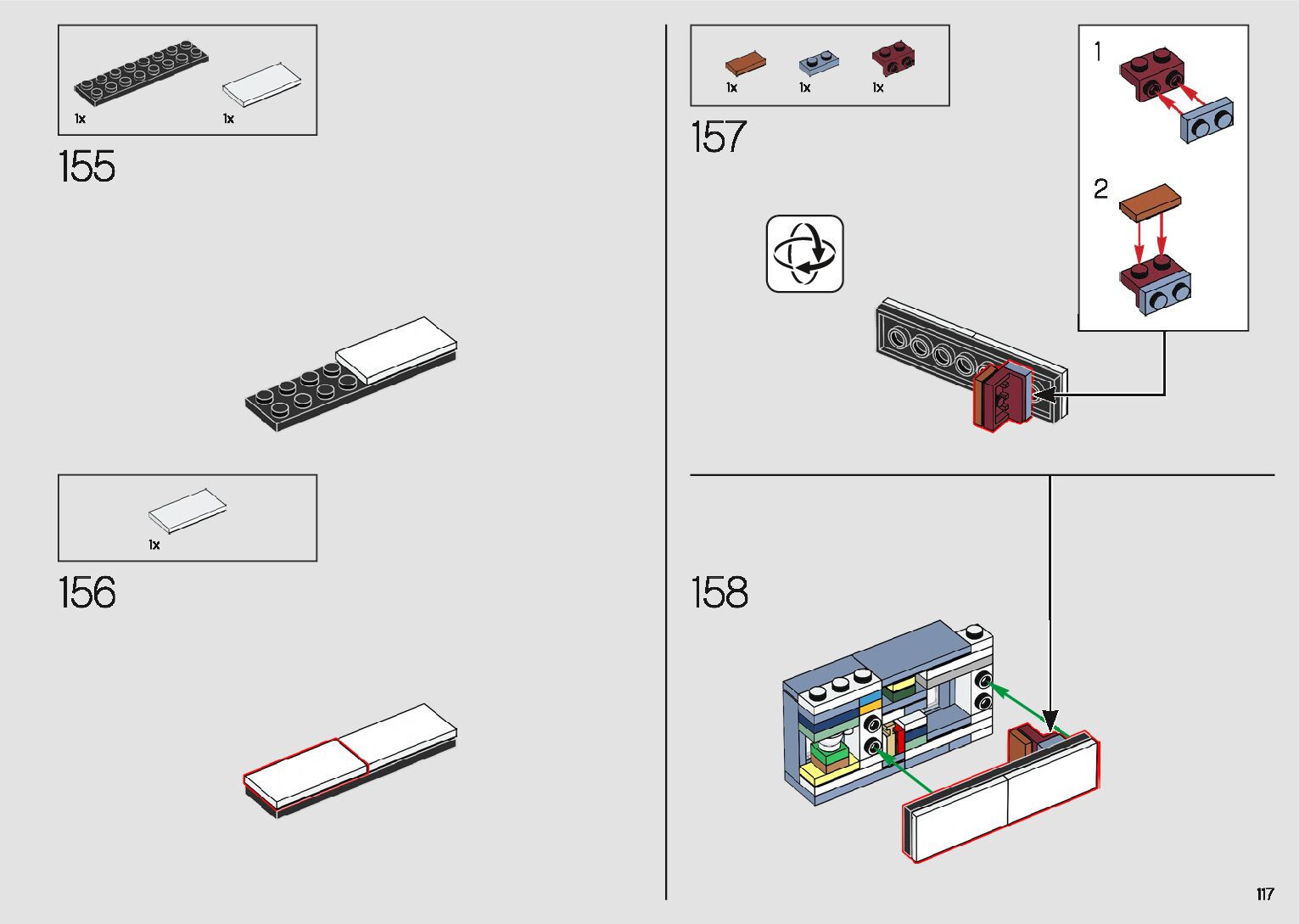 1x 1x

155

1x

156

1x 1x 1x

157

1

2

158

117