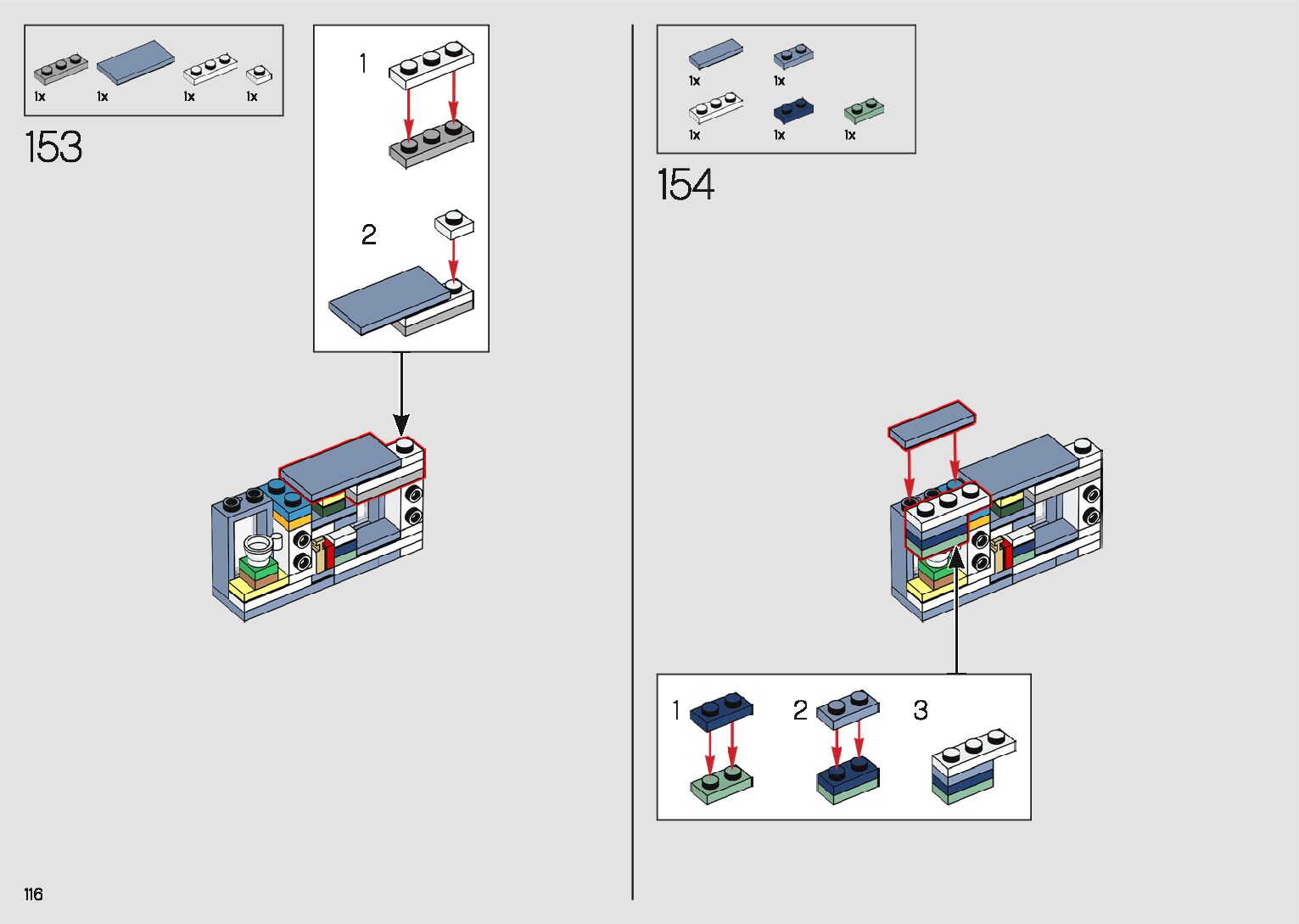 1x 1x 1x 1x

153

1

2

1x 1x

1x 1x 1x

154

1

2

3

116