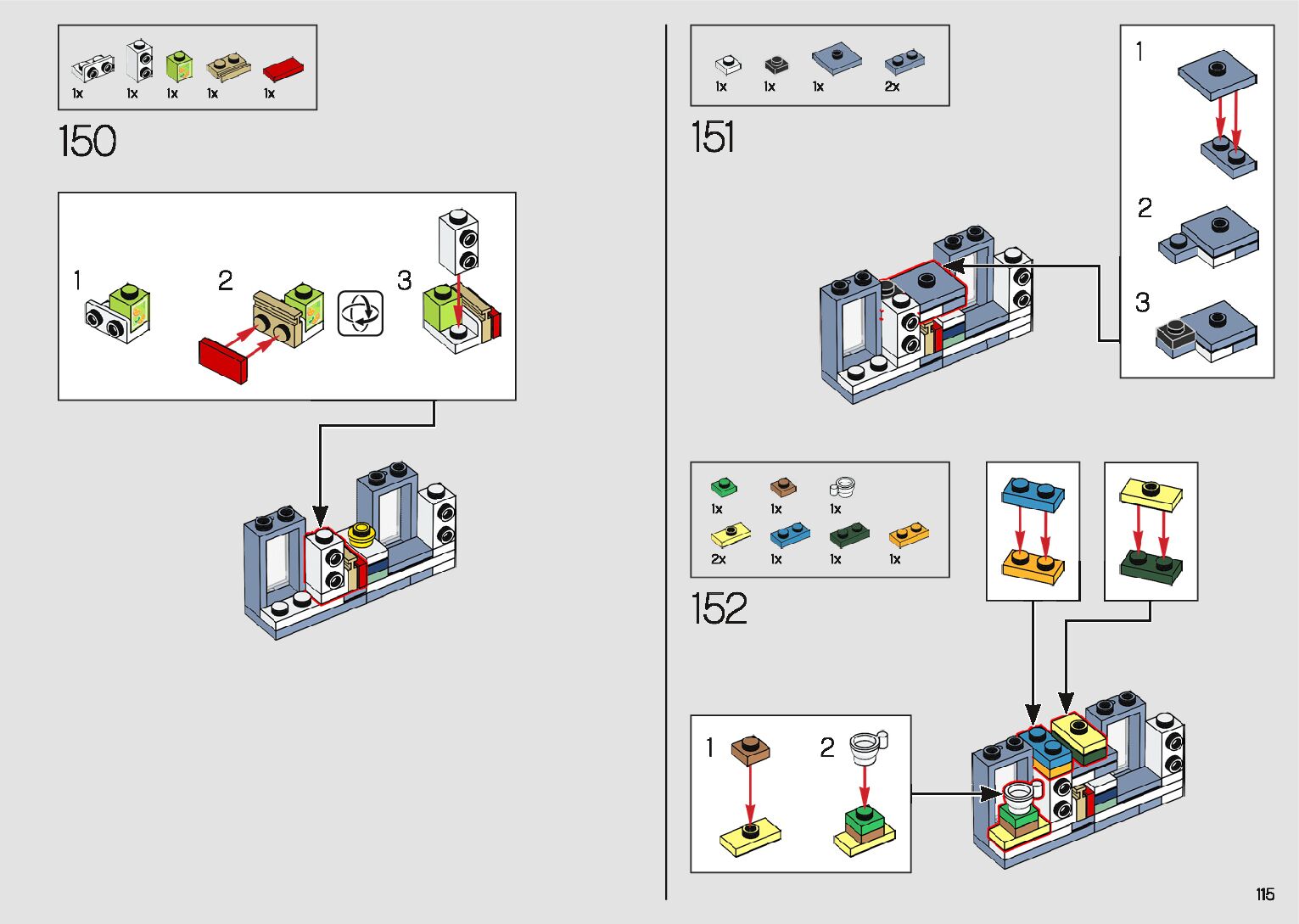 1x 1x 1x 1x 1x

150

1

2

3

1x 1x 1x 2x

151

1

2

3

1x 1x 1x
2x 1x 1x 1x

152

1

2

115