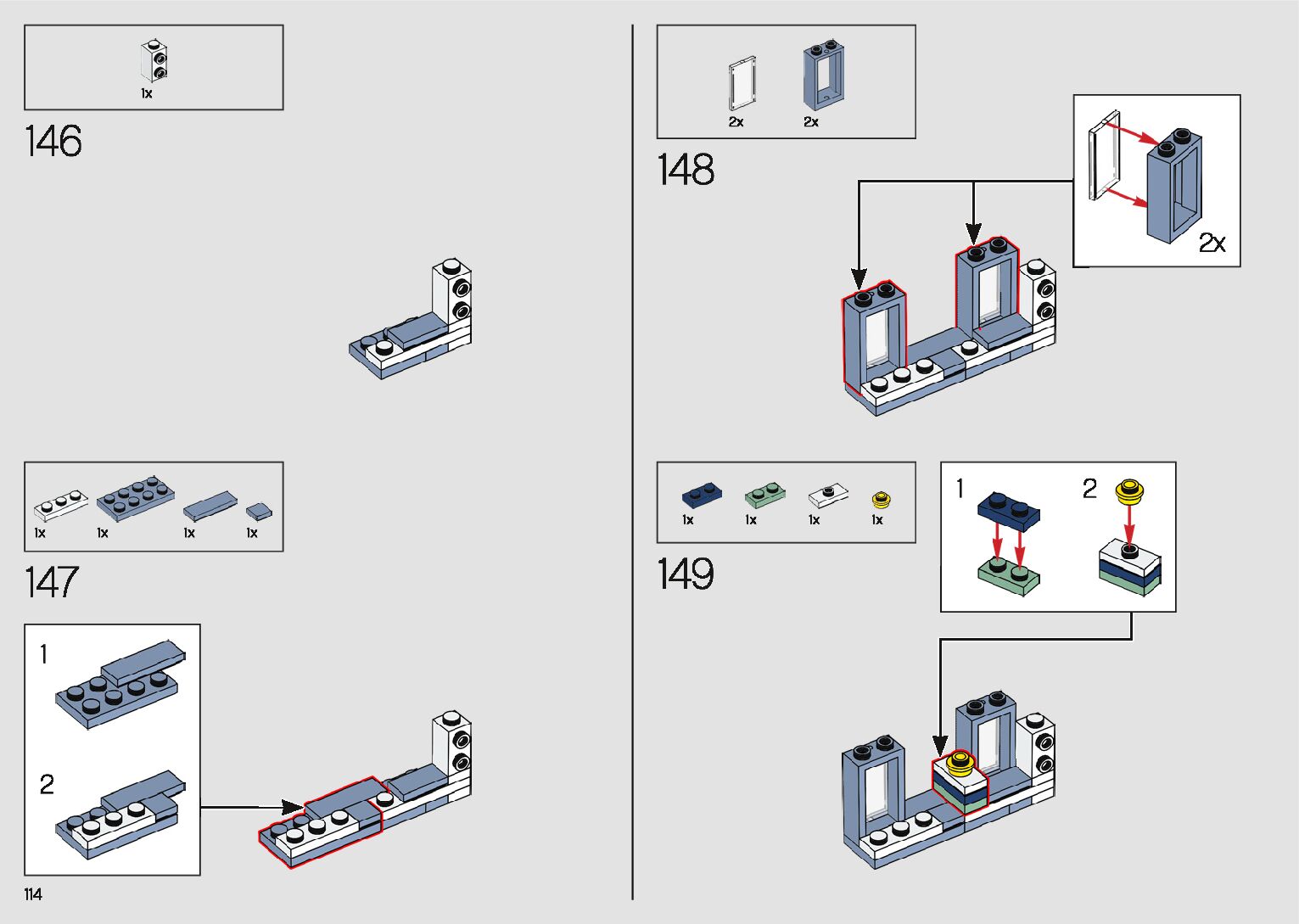 1x

146

1x 1x 1x 1x

147

1

2

114

2x 2x

148

2x

1x 1x 1x 1x

149

1

2